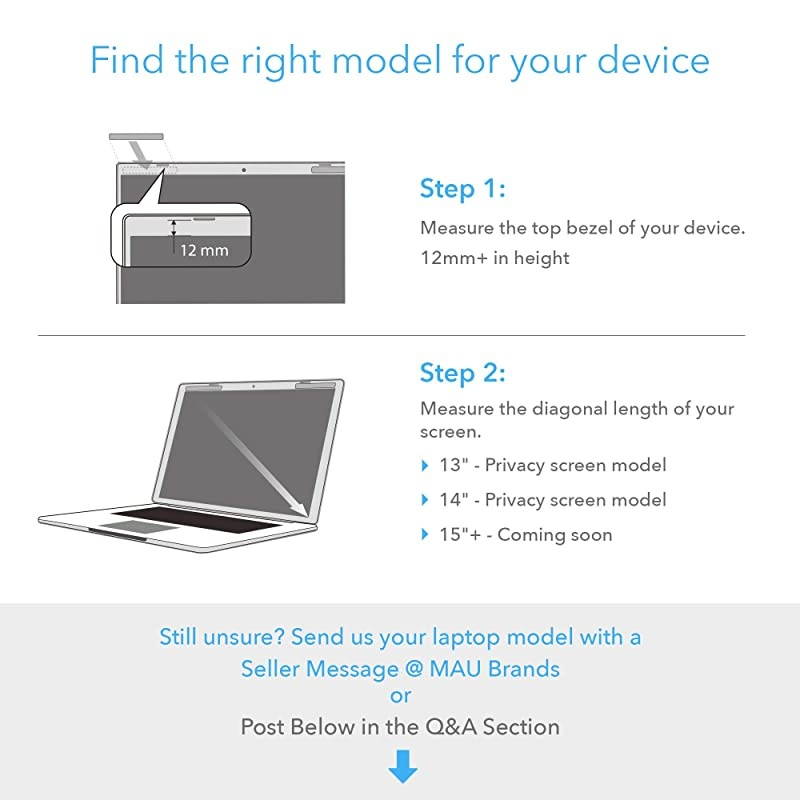 Find the right model for your device

12 mm

Step 1:

Measure the top bezel of your device.
12mm+ in height

Step 2:

Measure the diagonal length of your screen.

13" - Privacy screen model

14" - Privacy screen model

15"+ - Coming soon

Still unsure? Send us your laptop model with a Seller Message @ MAU Brands
or
Post Below in the Q&A Section