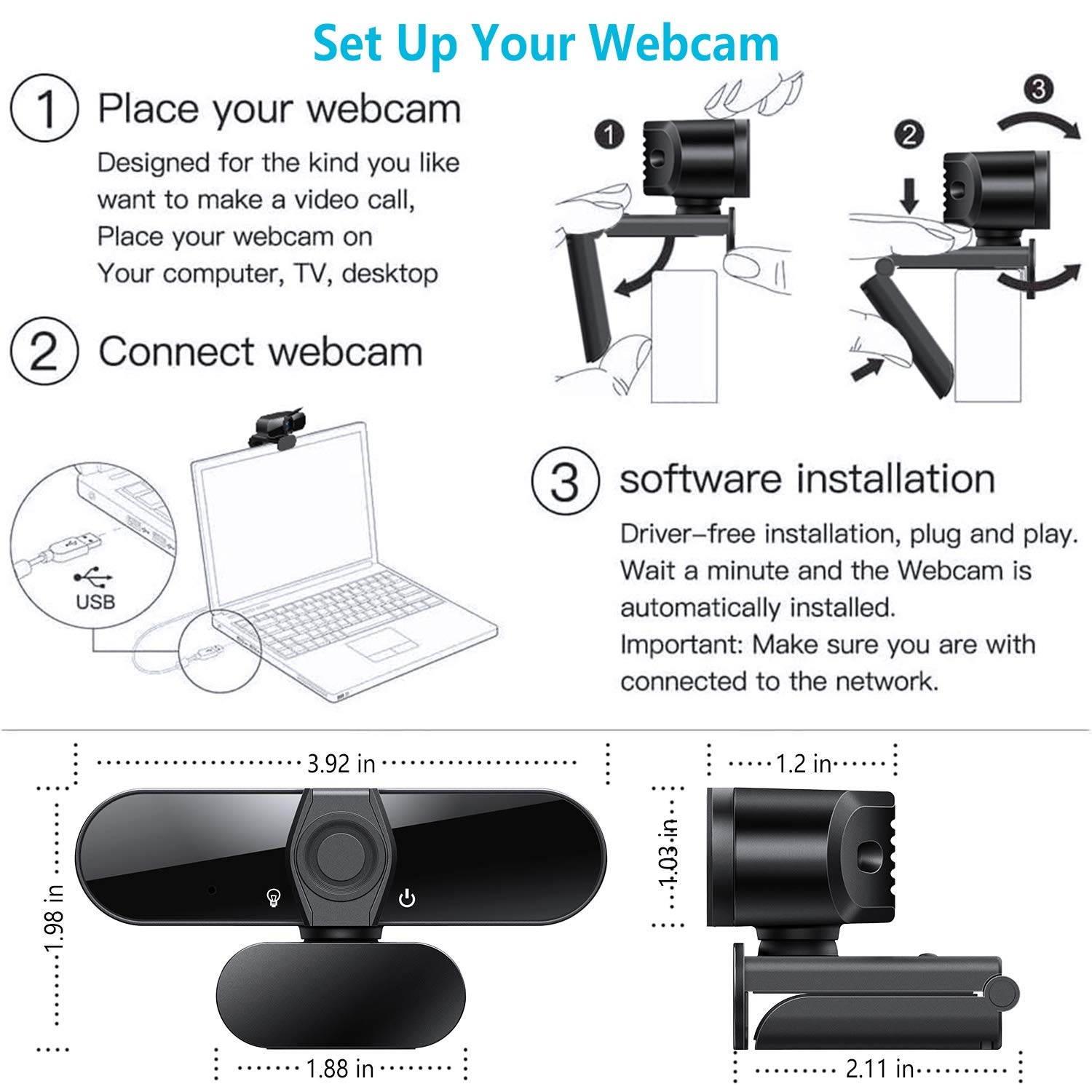 Set Up Your Webcam

1 Place your webcam

Designed for the kind you like want to make a video call, Place your webcam on Your computer, TV, desktop

1

2

3

2 Connect webcam

USB

3 software installation

Driver-free installation, plug and play. Wait a minute and the Webcam is automatically installed. Important: Make sure you are with connected to the network.

3.92 in

1.98 in

1.88 in

1.2 in

1.03 in

2.11 in