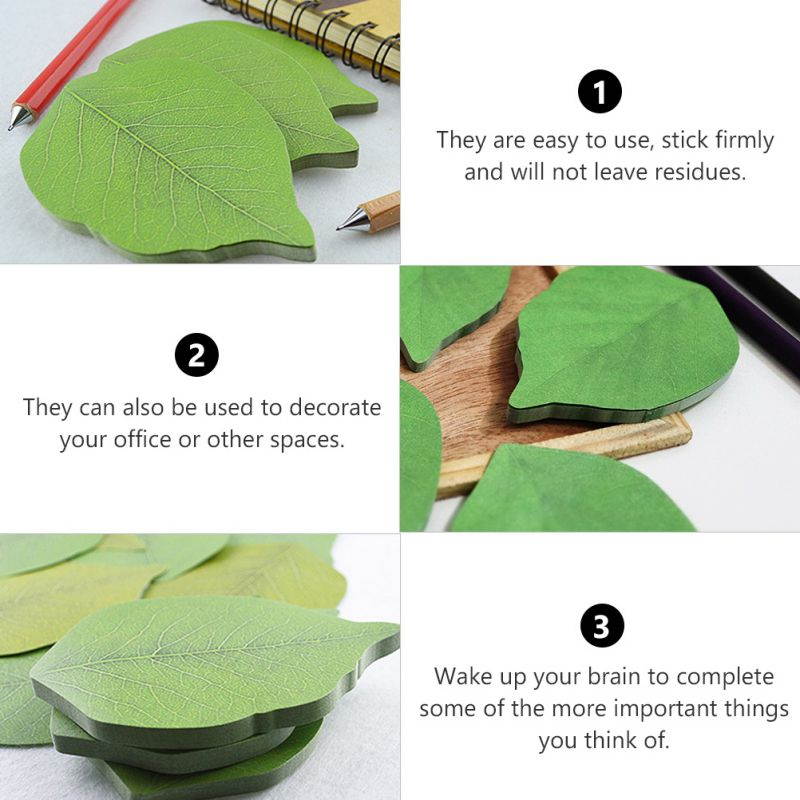 1

They are easy to use, stick firmly and will not leave residues.

2

They can also be used to decorate your office or other spaces.

3

Wake up your brain to complete some of the more important things you think of.