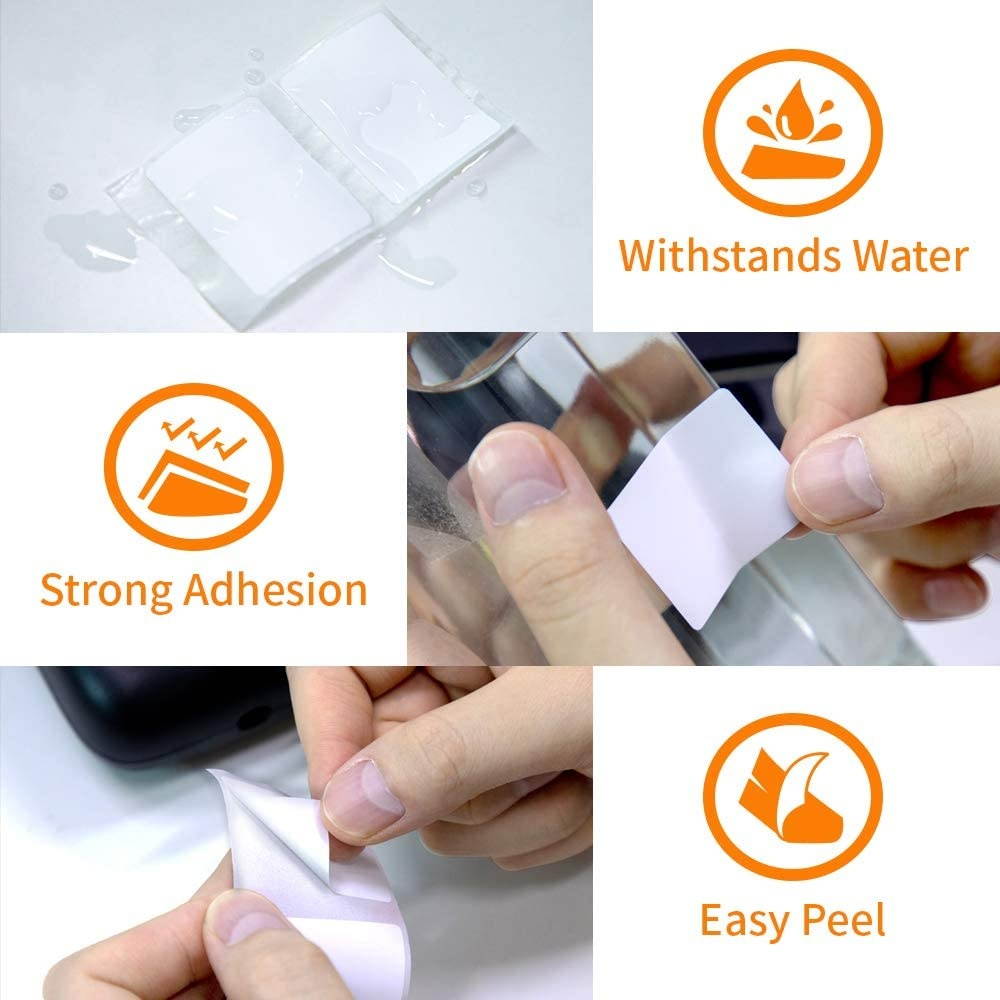 Withstands Water

Strong Adhesion

Easy Peel