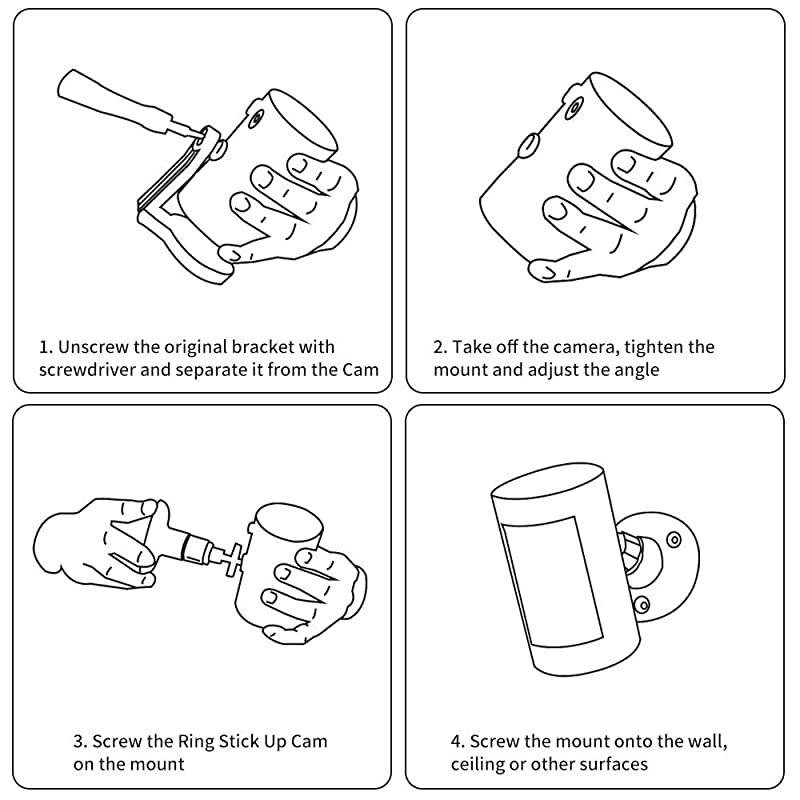 1. Unscrew the original bracket with screwdriver and separate it from the Cam

2. Take off the camera, tighten the mount and adjust the angle

3. Screw the Ring Stick Up Cam on the mount

4. Screw the mount onto the wall, ceiling or other surfaces