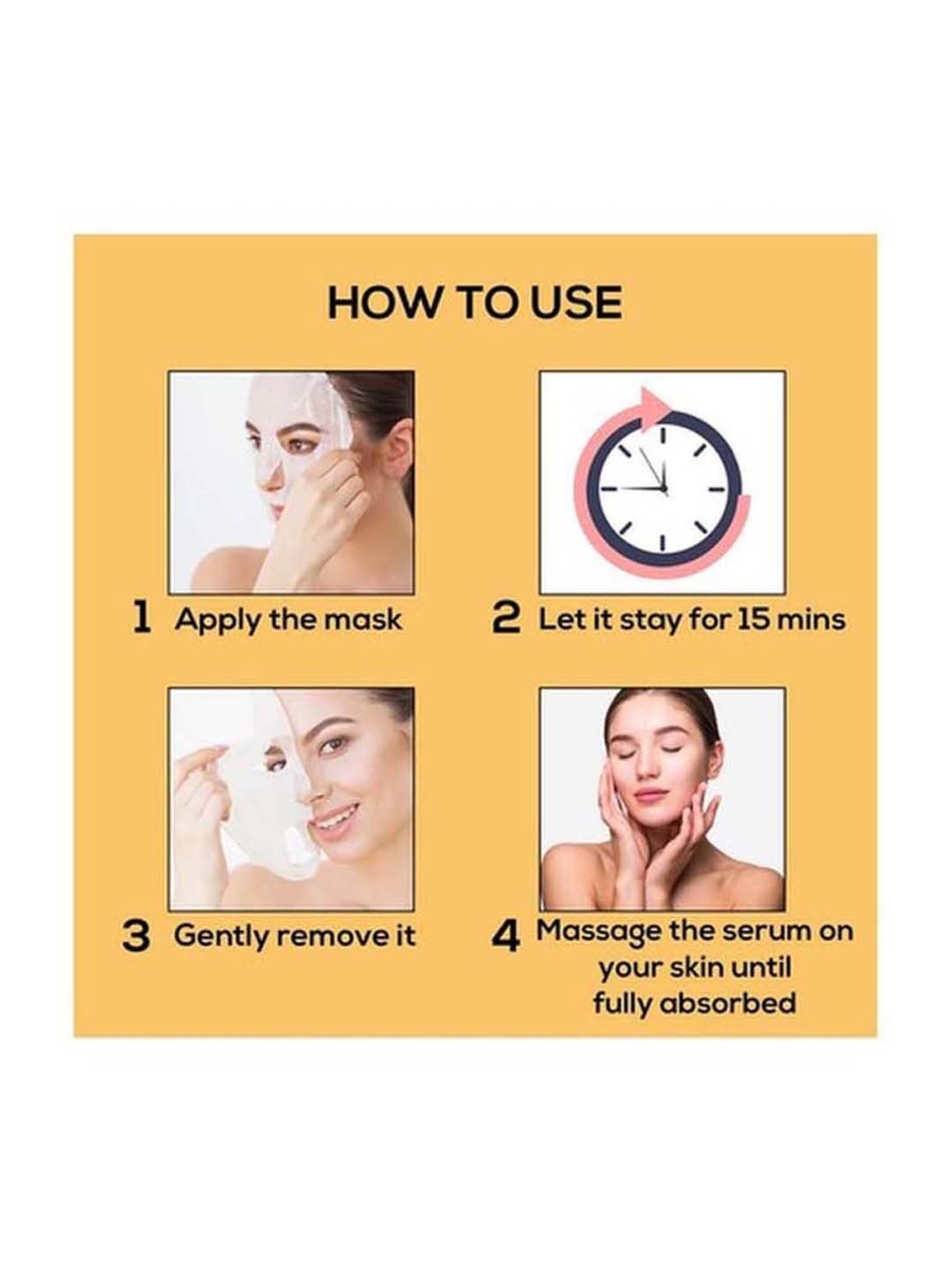 HOW TO USE

1 Apply the mask

2 Let it stay for 15 mins

3 Gently remove it

4 Massage the serum on your skin until fully absorbed