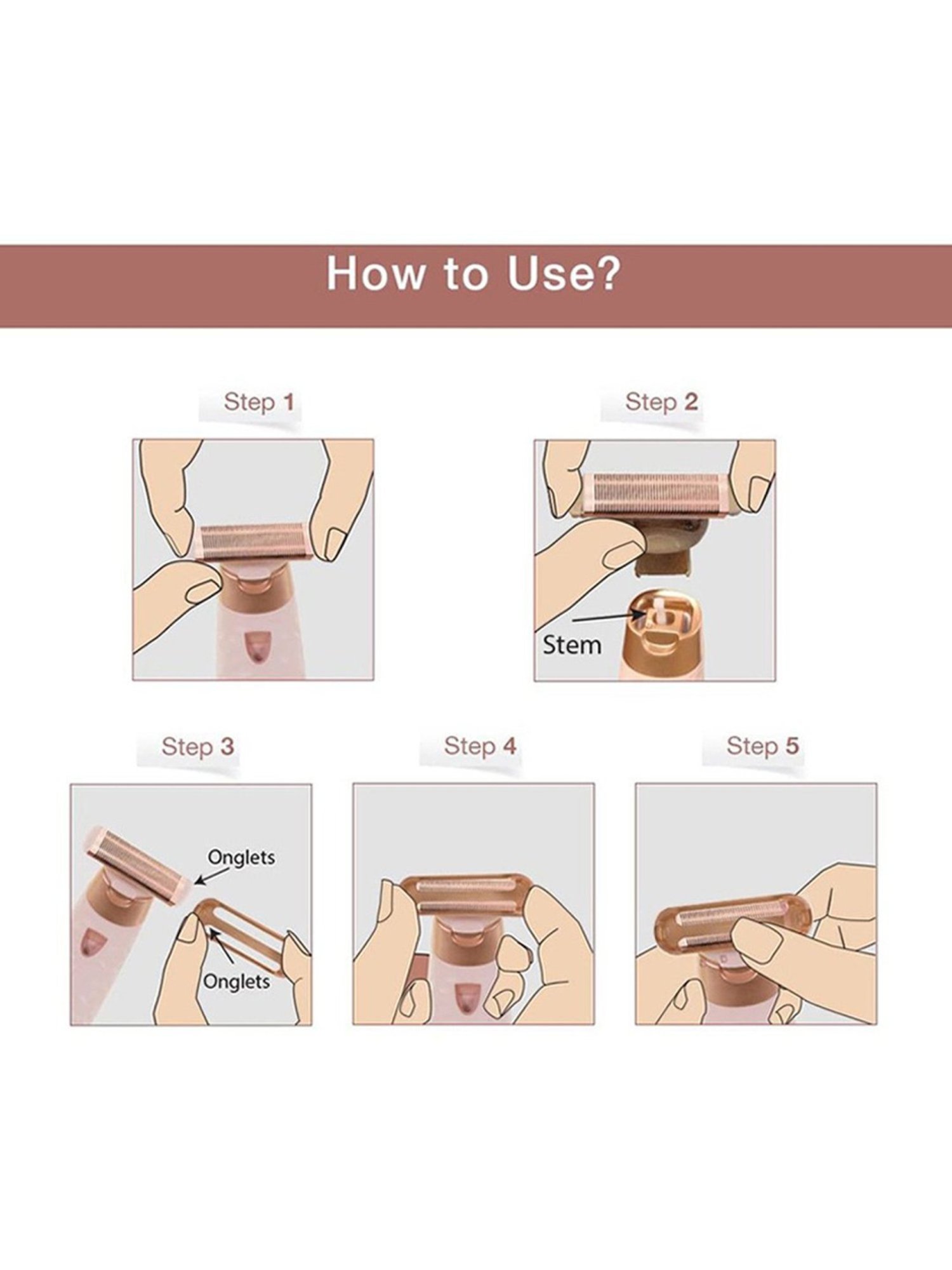 How to Use?

Step 1

Step 2

Stem

Step 3

Onglets

Onglets

Step 4

Step 5