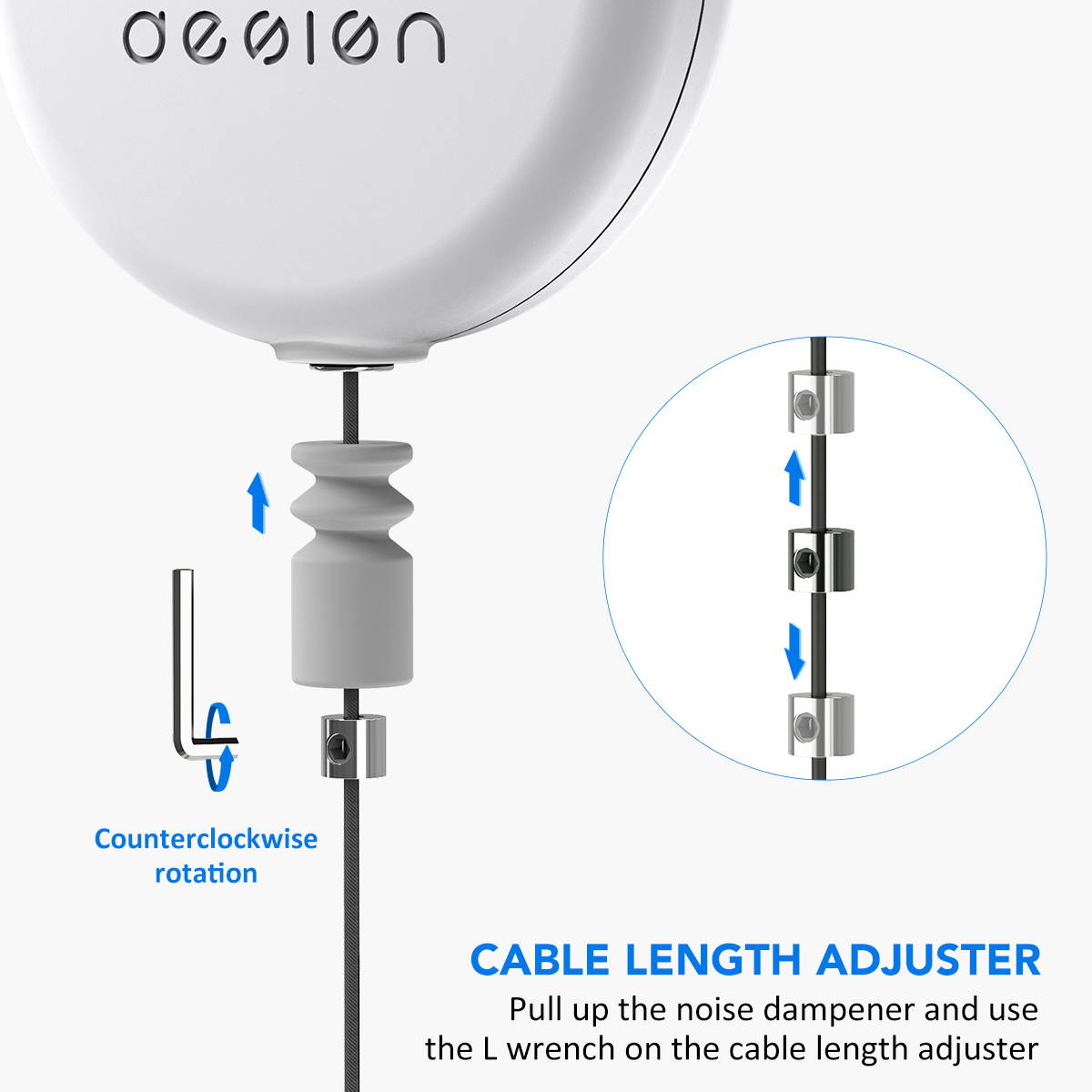 design

Counterclockwise rotation

CABLE LENGTH ADJUSTER
Pull up the noise dampener and use the L wrench on the cable length adjuster