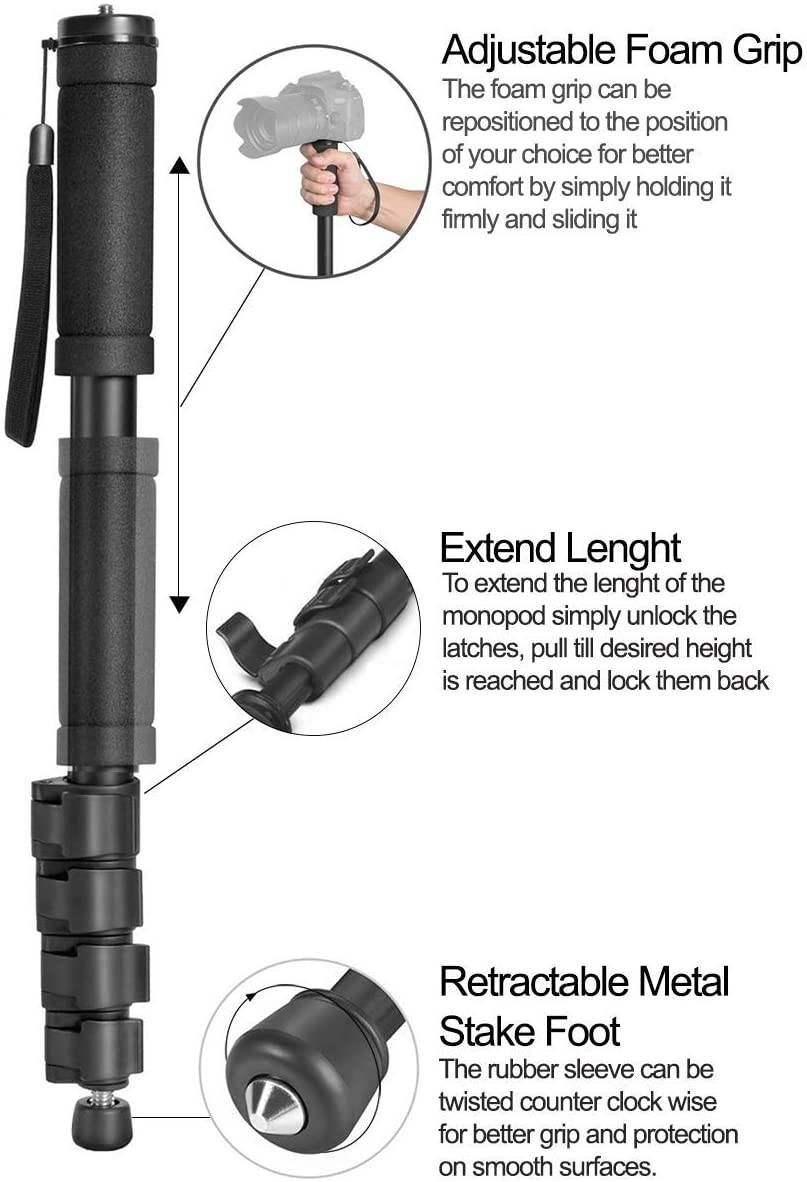 Adjustable Foam Grip
The foam grip can be repositioned to the position of your choice for better comfort by simply holding it firmly and sliding it

Extend Lenght
To extend the lenght of the monopod simply unlock the latches, pull till desired height is reached and lock them back

Retractable Metal Stake Foot
The rubber sleeve can be twisted counter clock wise for better grip and protection on smooth surfaces.