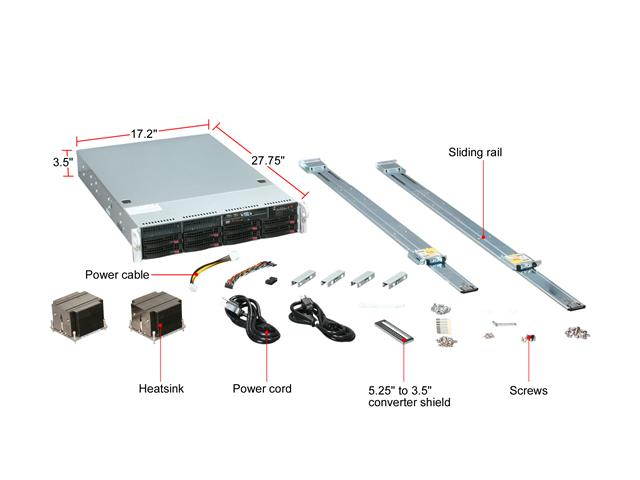 17.2"

3.5"

27.75"

Sliding rail

Power cable

Heatsink

Power cord

5.25" to 3.5" converter shield

Screws