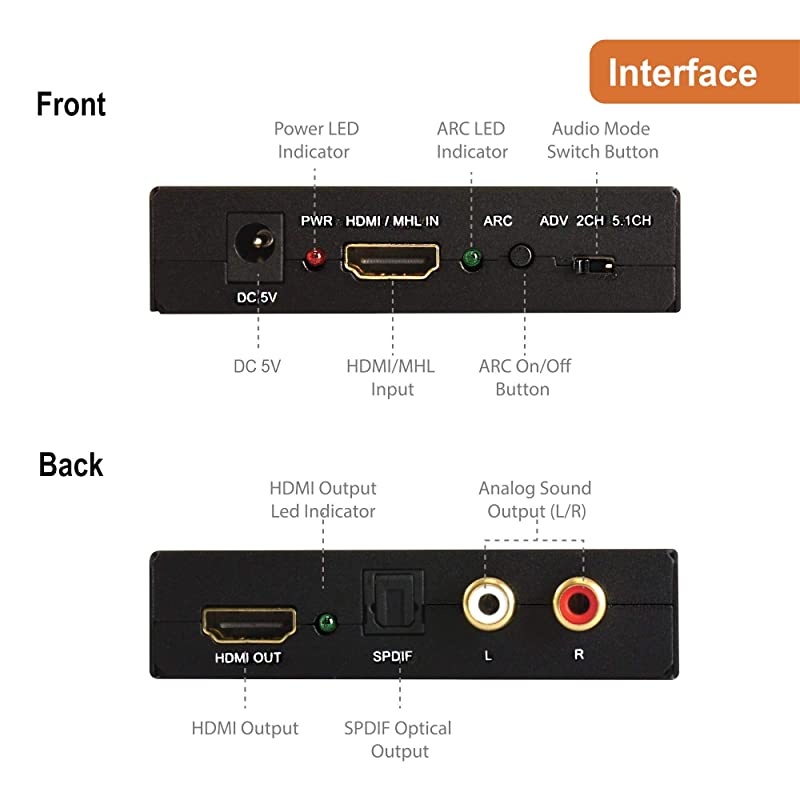 Interface

Front

Power LED Indicator

ARC LED Indicator

Audio Mode Switch Button

PWR HDMI / MHL IN ARC ADV 2CH 5.1CH

DC 5V

DC 5V

HDMI/MHL Input

ARC On/Off Button

Back

HDMI Output Led Indicator

Analog Sound Output (L/R)

HDMI OUT SPDIF L R

HDMI Output

SPDIF Optical Output