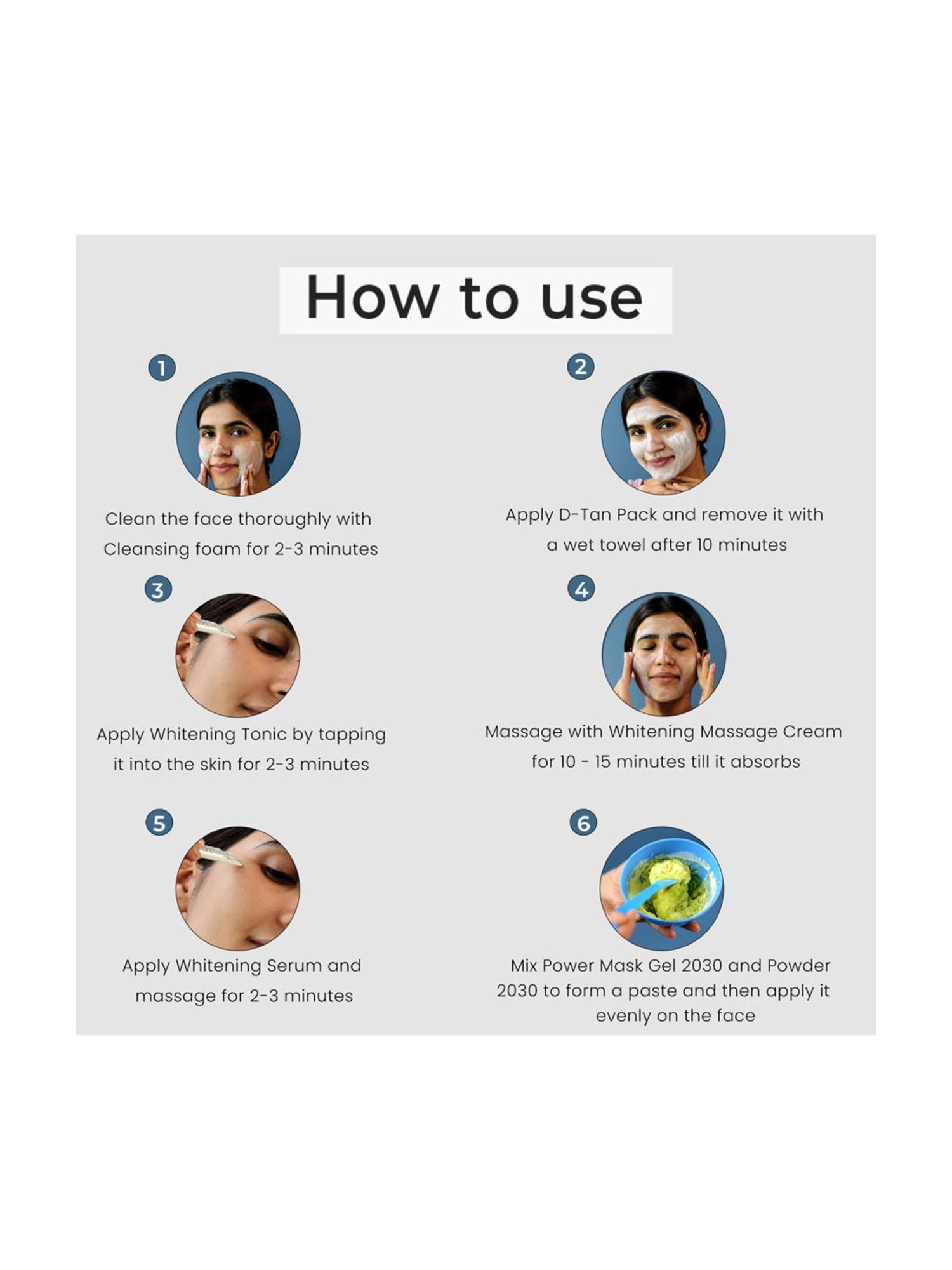 How to use

1

Clean the face thoroughly with Cleansing foam for 2-3 minutes

2

Apply D-Tan Pack and remove it with a wet towel after 10 minutes

3

Apply Whitening Tonic by tapping it into the skin for 2-3 minutes

4

Massage with Whitening Massage Cream for 10 - 15 minutes till it absorbs

5

Apply Whitening Serum and massage for 2-3 minutes

6

Mix Power Mask Gel 2030 and Powder 2030 to form a paste and then apply it evenly on the face