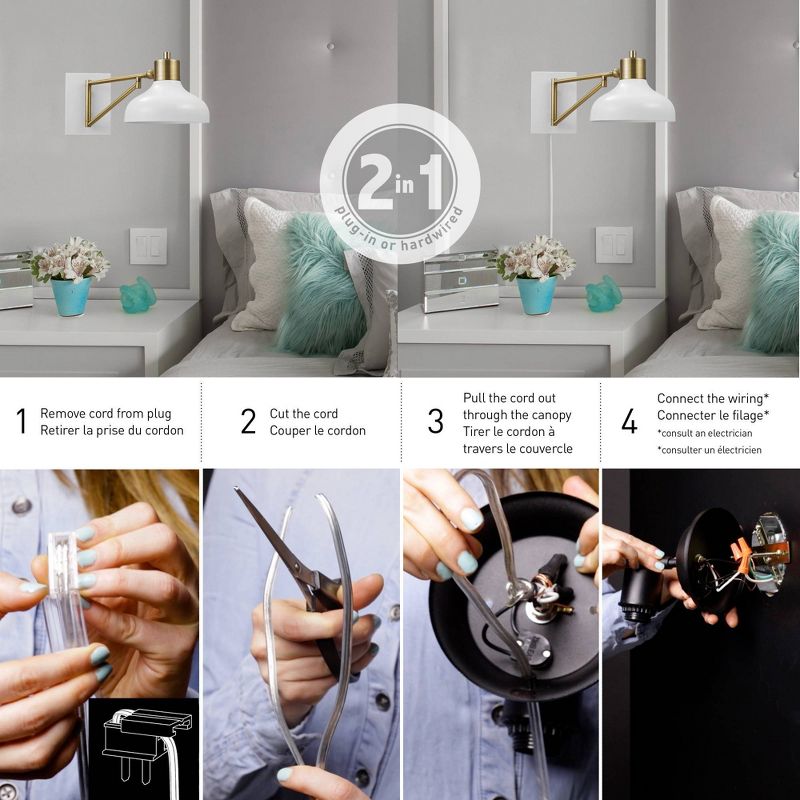 2 in 1
plug-in or hardwired

1 Remove cord from plug
Retirer la prise du cordon

2 Cut the cord
Couper le cordon

3 Pull the cord out through the canopy
Tirer le cordon à travers le couvercle

4 Connect the wiring*
Connecter le filage*
*consult an electrician
*consulter un électricien