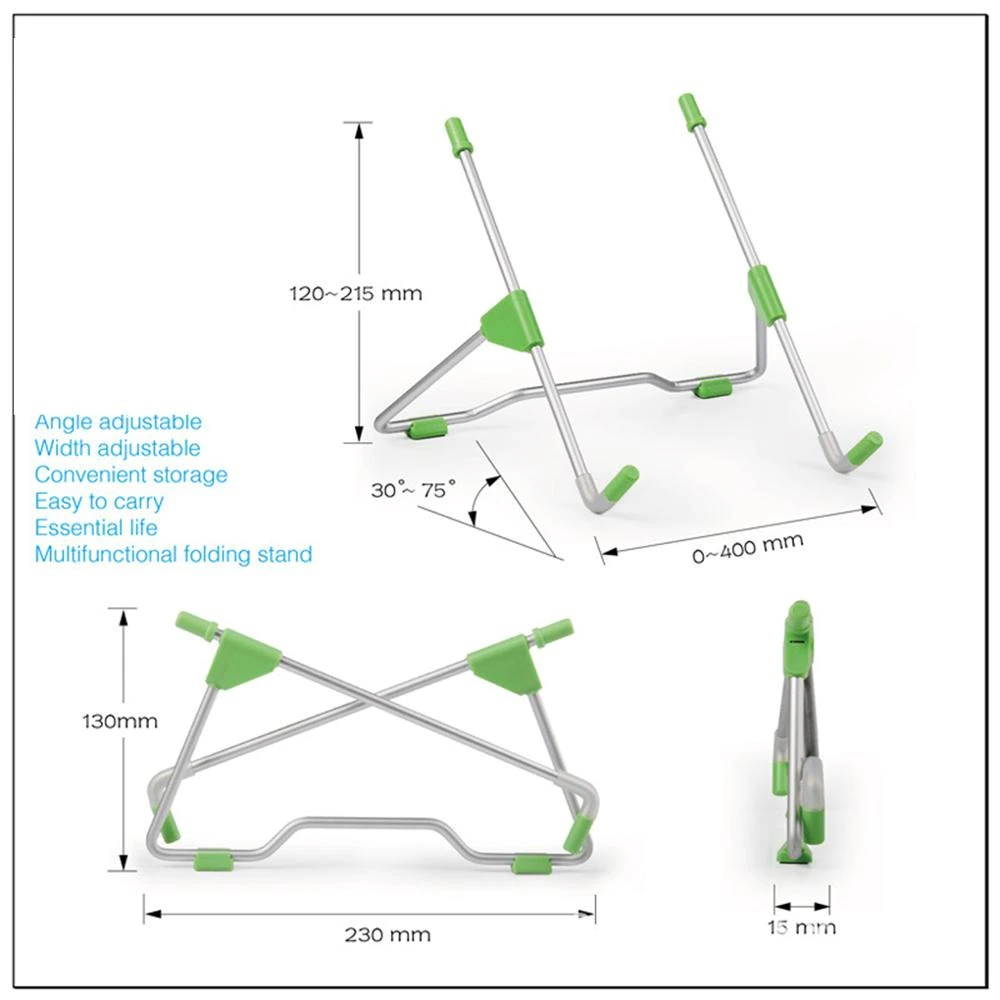 120~215 mm

Angle adjustable
Width adjustable
Convenient storage
Easy to carry
Essential life
Multifunctional folding stand

30°~ 75°

0~400 mm

130mm

230 mm

15 mm