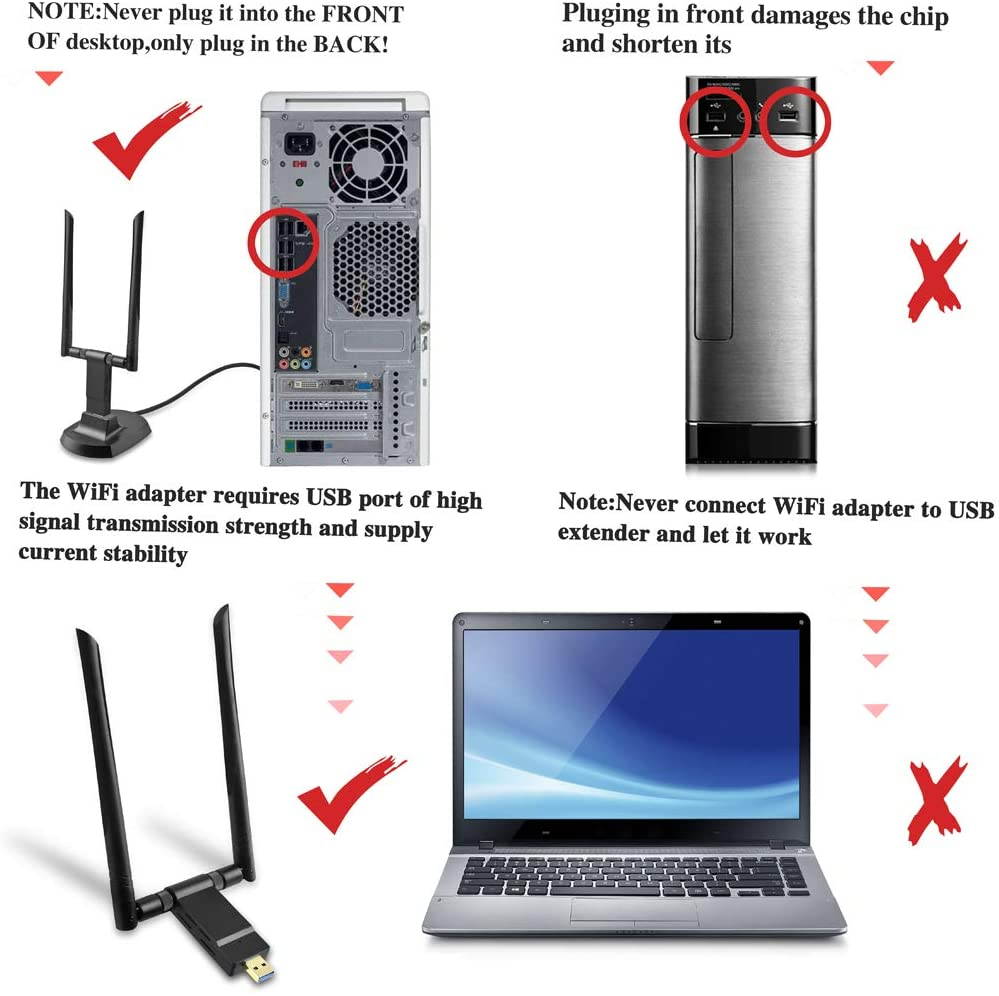 NOTE:Never plug it into the FRONT OF desktop,only plug in the BACK!

Pluging in front damages the chip and shorten its

The WiFi adapter requires USB port of high signal transmission strength and supply current stability

Note:Never connect WiFi adapter to USB extender and let it work