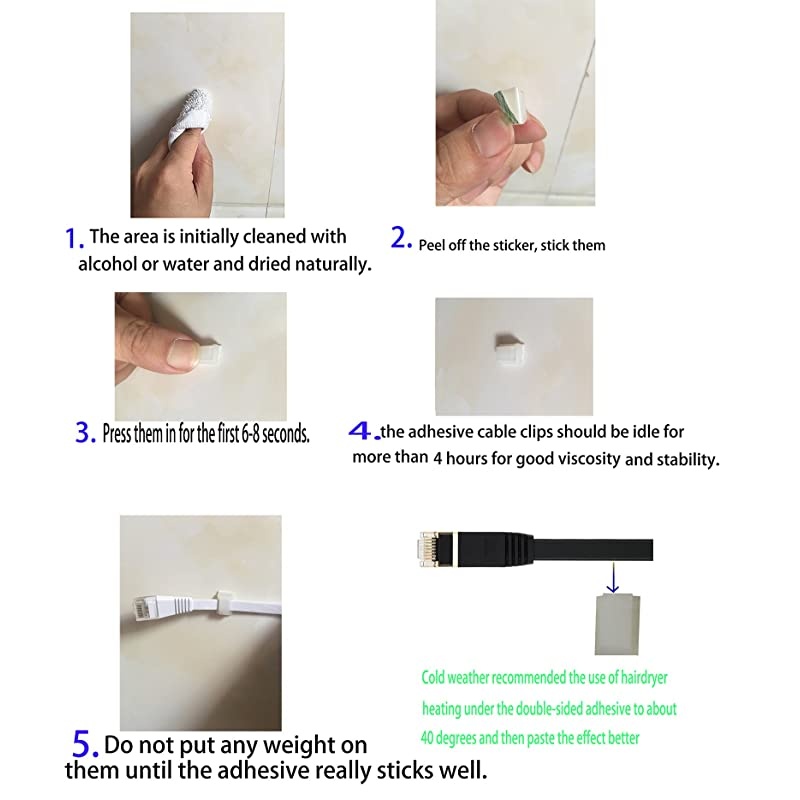 1. The area is initially cleaned with alcohol or water and dried naturally.

2. Peel off the sticker, stick them

3. Press them in for the first 6-8 seconds.

4. the adhesive cable clips should be idle for more than 4 hours for good viscosity and stability.

Cold weather recommended the use of hairdryer heating under the double-sided adhesive to about 40 degrees and then paste the effect better

5. Do not put any weight on them until the adhesive really sticks well.