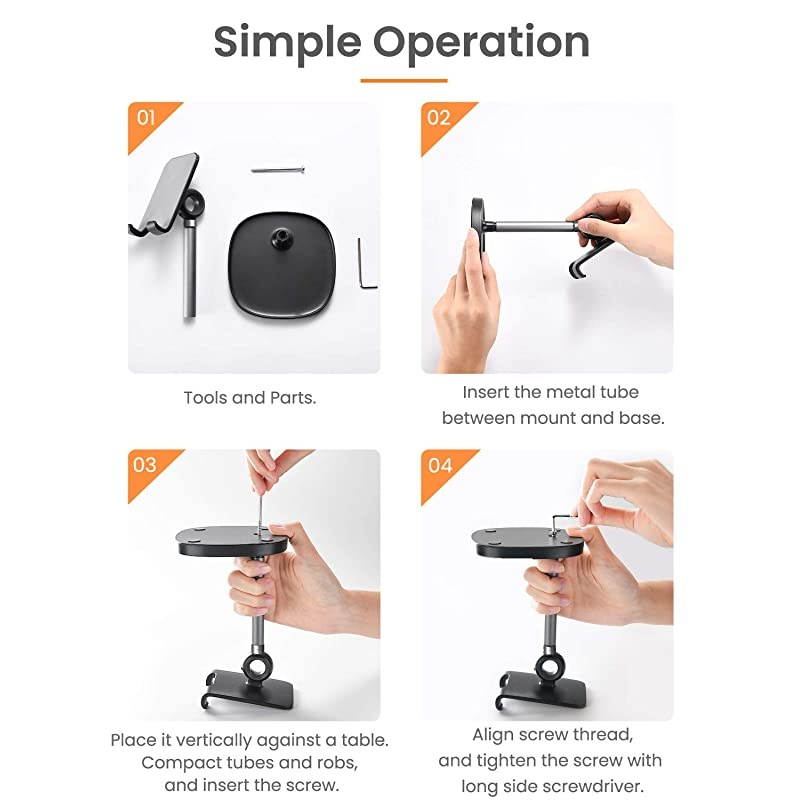 Simple Operation

01

Tools and Parts.

02

Insert the metal tube between mount and base.

03

Place it vertically against a table. Compact tubes and robs, and insert the screw.

04

Align screw thread, and tighten the screw with long side screwdriver.