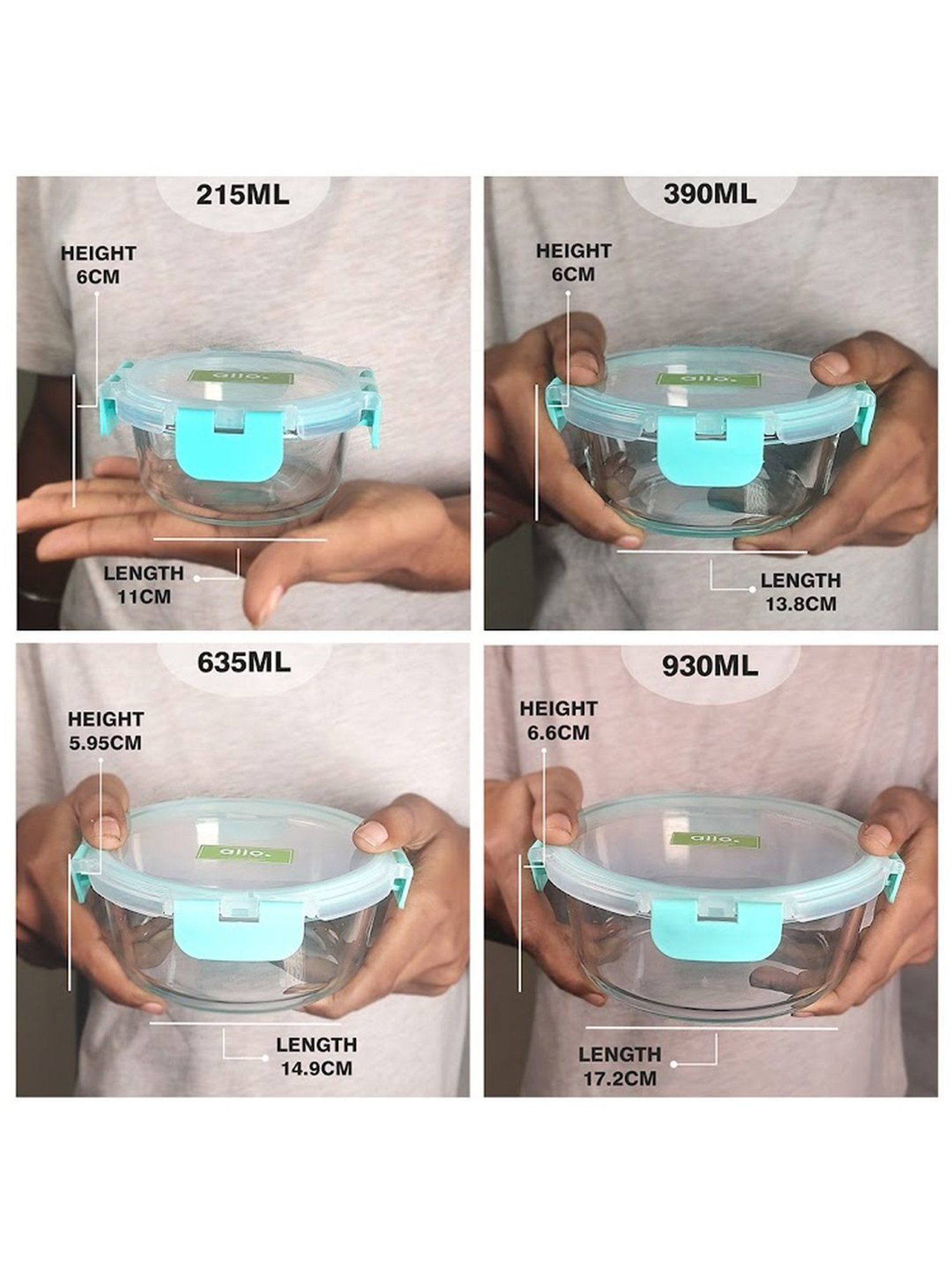 215ML

HEIGHT
6CM

allo.

LENGTH
11CM

390ML

HEIGHT
6CM

allo.

LENGTH
13.8CM

635ML

HEIGHT
5.95CM

allo.

LENGTH
14.9CM

930ML

HEIGHT
6.6CM

allo.

LENGTH
17.2CM