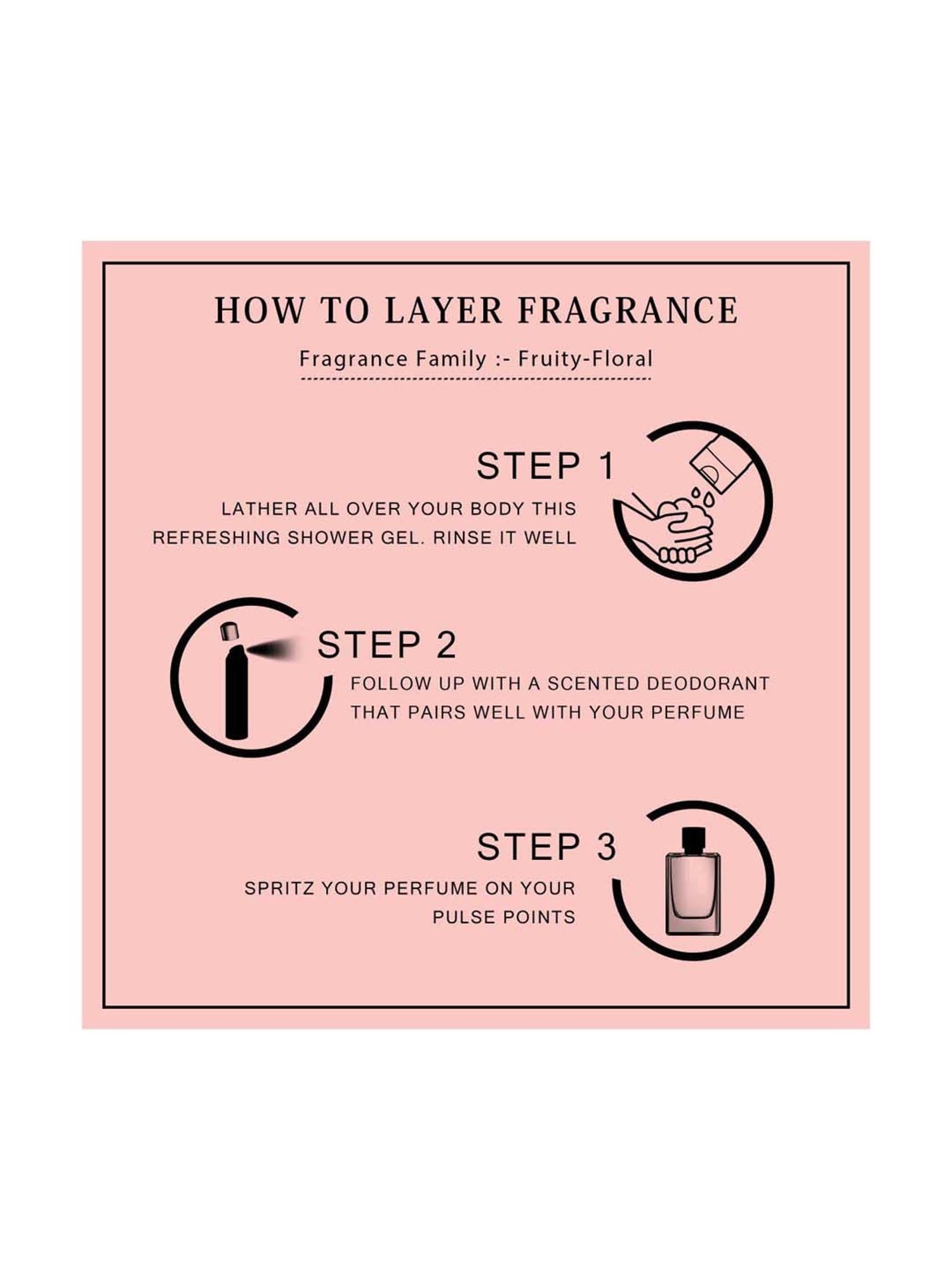 HOW TO LAYER FRAGRANCE

Fragrance Family :- Fruity-Floral

STEP 1

LATHER ALL OVER YOUR BODY THIS REFRESHING SHOWER GEL. RINSE IT WELL

STEP 2

FOLLOW UP WITH A SCENTED DEODORANT THAT PAIRS WELL WITH YOUR PERFUME

STEP 3

SPRITZ YOUR PERFUME ON YOUR PULSE POINTS