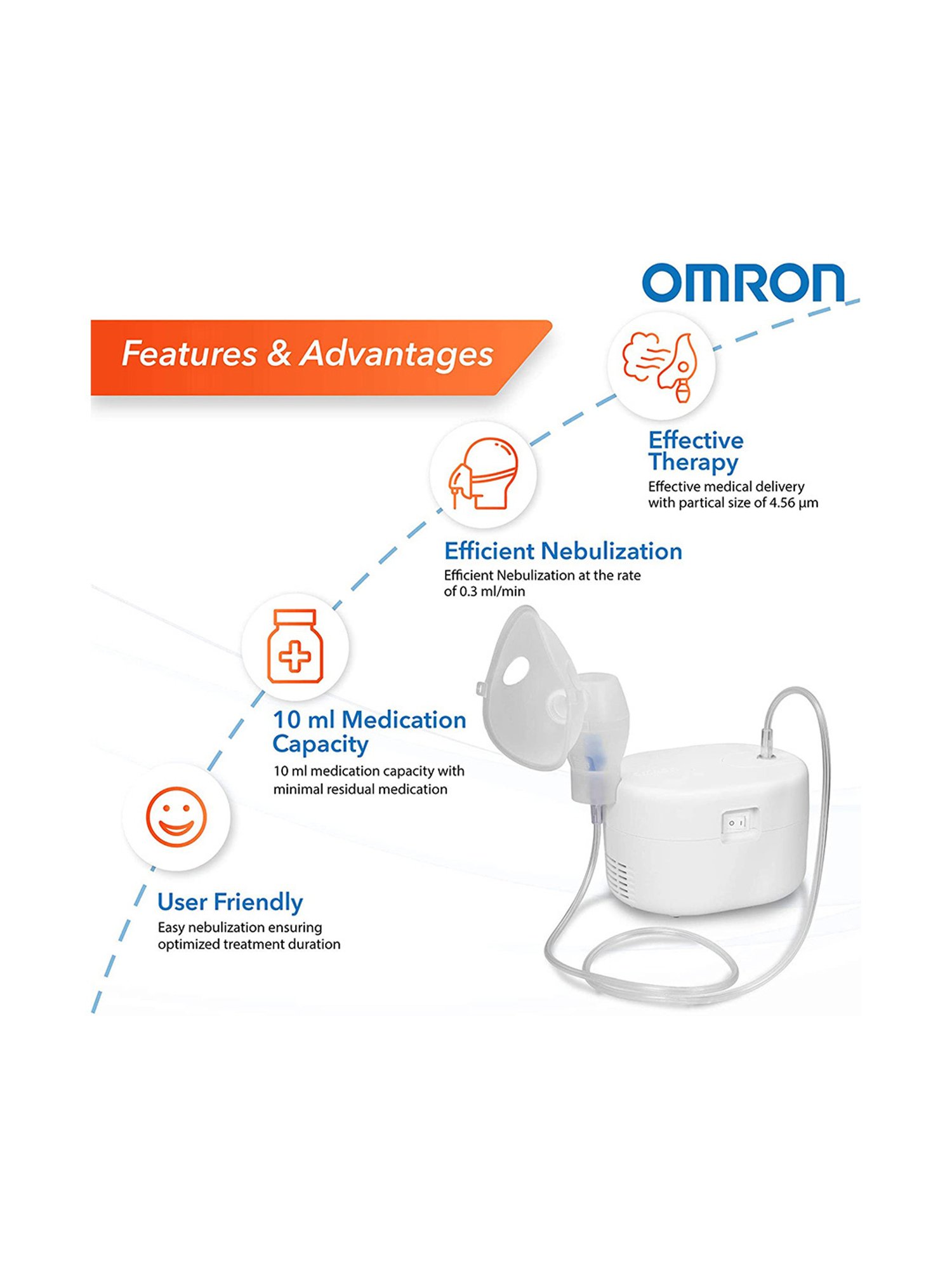 OMRON

Features & Advantages

Effective Therapy
Effective medical delivery with partical size of 4.56 µm

Efficient Nebulization
Efficient Nebulization at the rate of 0.3 ml/min

10 ml Medication Capacity
10 ml medication capacity with minimal residual medication

User Friendly
Easy nebulization ensuring optimized treatment duration