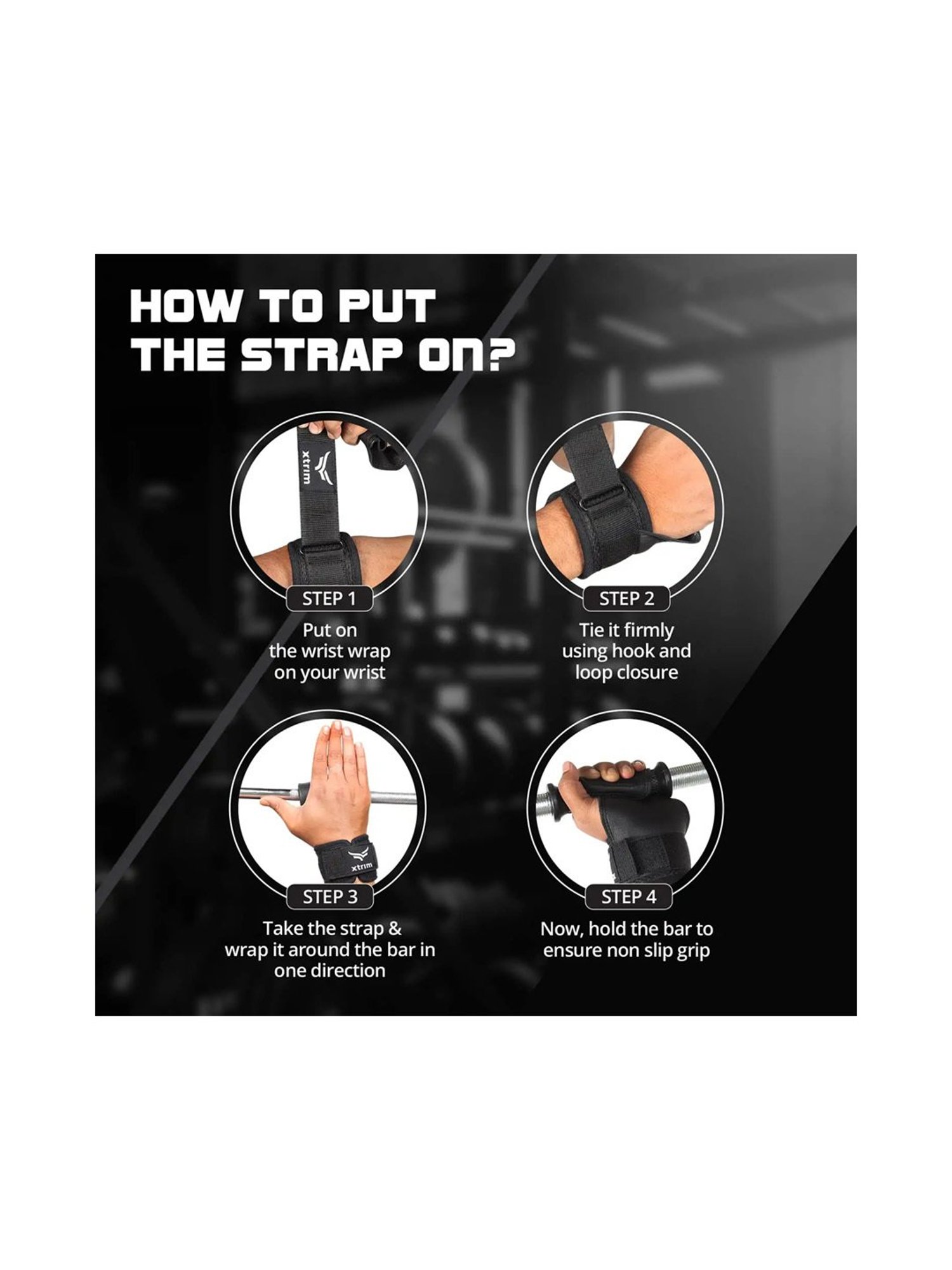 HOW TO PUT THE STRAP ON?

xtrim

STEP 1

Put on the wrist wrap on your wrist

STEP 2

Tie it firmly using hook and loop closure

xtrim

STEP 3

Take the strap & wrap it around the bar in one direction

STEP 4

Now, hold the bar to ensure non slip grip