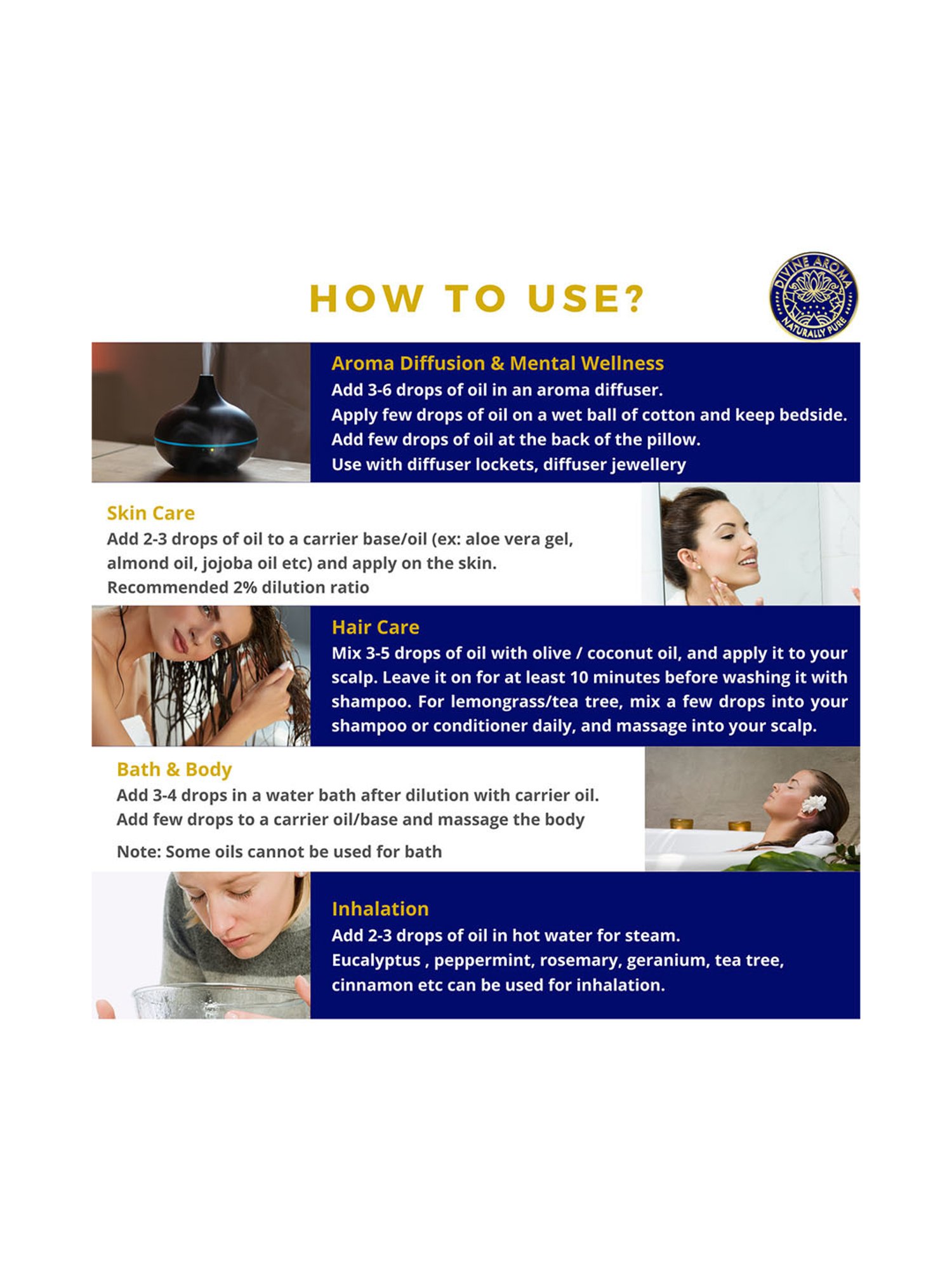 HOW TO USE?

DIVINE AROMA
NATURALLY PURE

Aroma Diffusion & Mental Wellness
Add 3-6 drops of oil in an aroma diffuser.
Apply few drops of oil on a wet ball of cotton and keep bedside.
Add few drops of oil at the back of the pillow.
Use with diffuser lockets, diffuser jewellery

Skin Care
Add 2-3 drops of oil to a carrier base/oil (ex: aloe vera gel, almond oil, jojoba oil etc) and apply on the skin.
Recommended 2% dilution ratio

Hair Care
Mix 3-5 drops of oil with olive / coconut oil, and apply it to your scalp. Leave it on for at least 10 minutes before washing it with shampoo. For lemongrass/tea tree, mix a few drops into your shampoo or conditioner daily, and massage into your scalp.

Bath & Body
Add 3-4 drops in a water bath after dilution with carrier oil.
Add few drops to a carrier oil/base and massage the body

Note: Some oils cannot be used for bath

Inhalation
Add 2-3 drops of oil in hot water for steam.
Eucalyptus , peppermint, rosemary, geranium, tea tree, cinnamon etc can be used for inhalation.