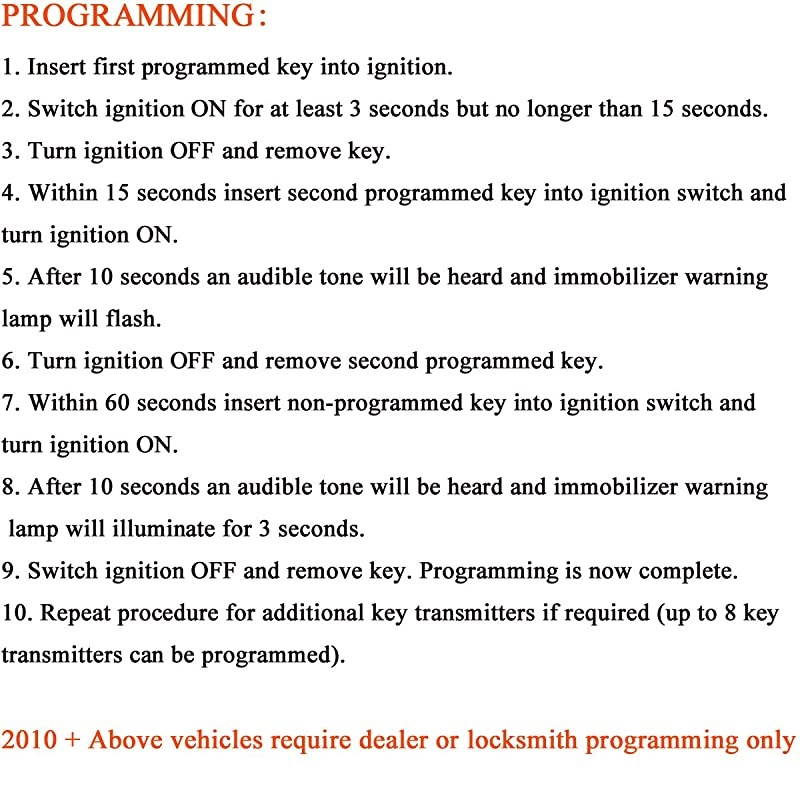 PROGRAMMING:

1. Insert first programmed key into ignition.

2. Switch ignition ON for at least 3 seconds but no longer than 15 seconds.

3. Turn ignition OFF and remove key.

4. Within 15 seconds insert second programmed key into ignition switch and turn ignition ON.

5. After 10 seconds an audible tone will be heard and immobilizer warning lamp will flash.

6. Turn ignition OFF and remove second programmed key.

7. Within 60 seconds insert non-programmed key into ignition switch and turn ignition ON.

8. After 10 seconds an audible tone will be heard and immobilizer warning lamp will illuminate for 3 seconds.

9. Switch ignition OFF and remove key. Programming is now complete.

10. Repeat procedure for additional key transmitters if required (up to 8 key transmitters can be programmed).

2010 + Above vehicles require dealer or locksmith programming only