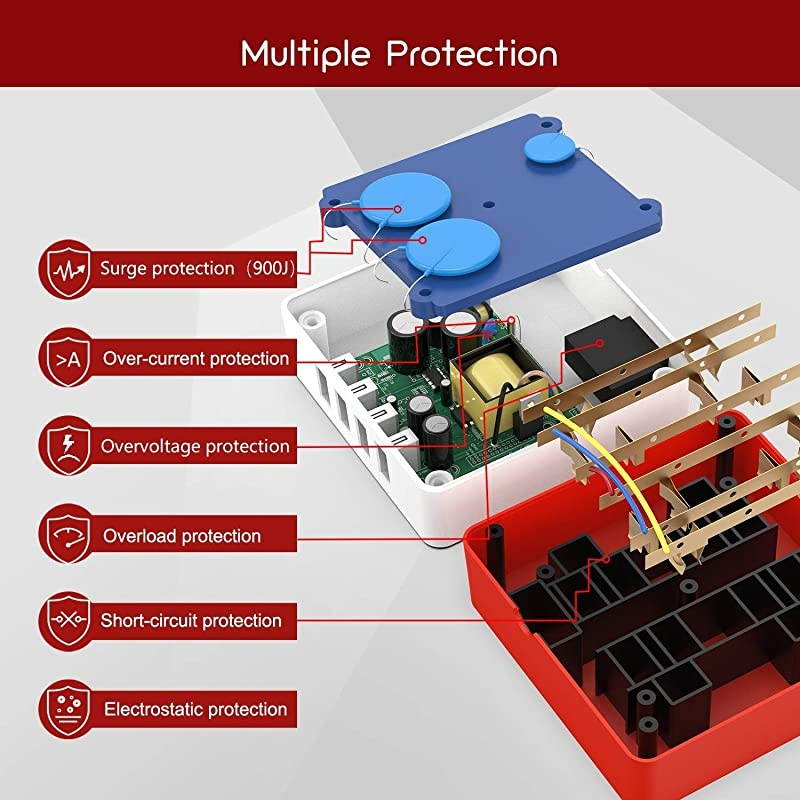 Multiple Protection

Surge protection (900J)

>A Over-current protection

Overvoltage protection

Overload protection

Short-circuit protection

Electrostatic protection