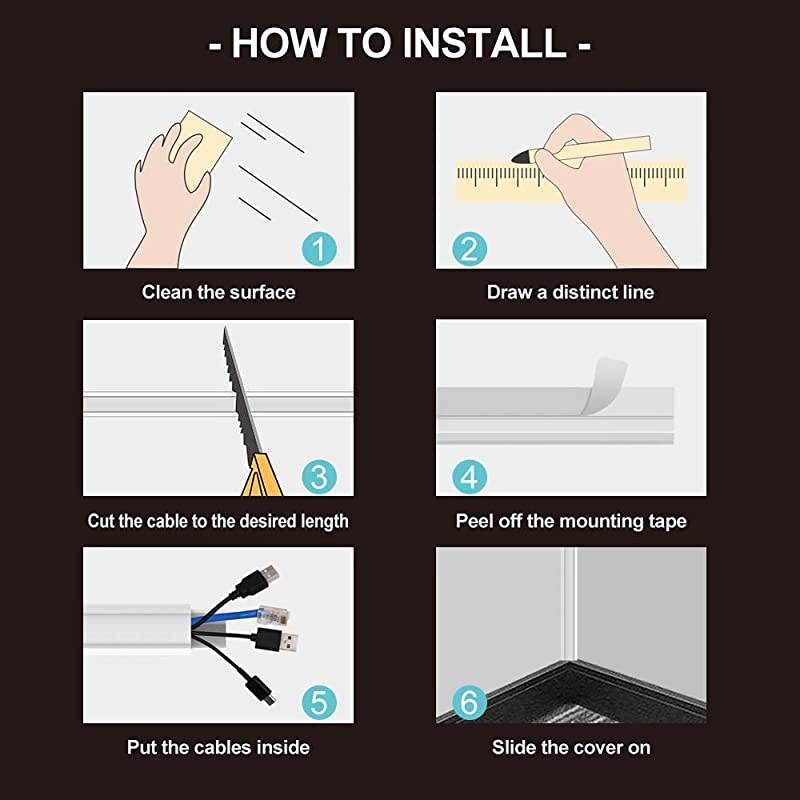 - HOW TO INSTALL -

1

Clean the surface

2

Draw a distinct line

3

Cut the cable to the desired length

4

Peel off the mounting tape

5

Put the cables inside

6

Slide the cover on