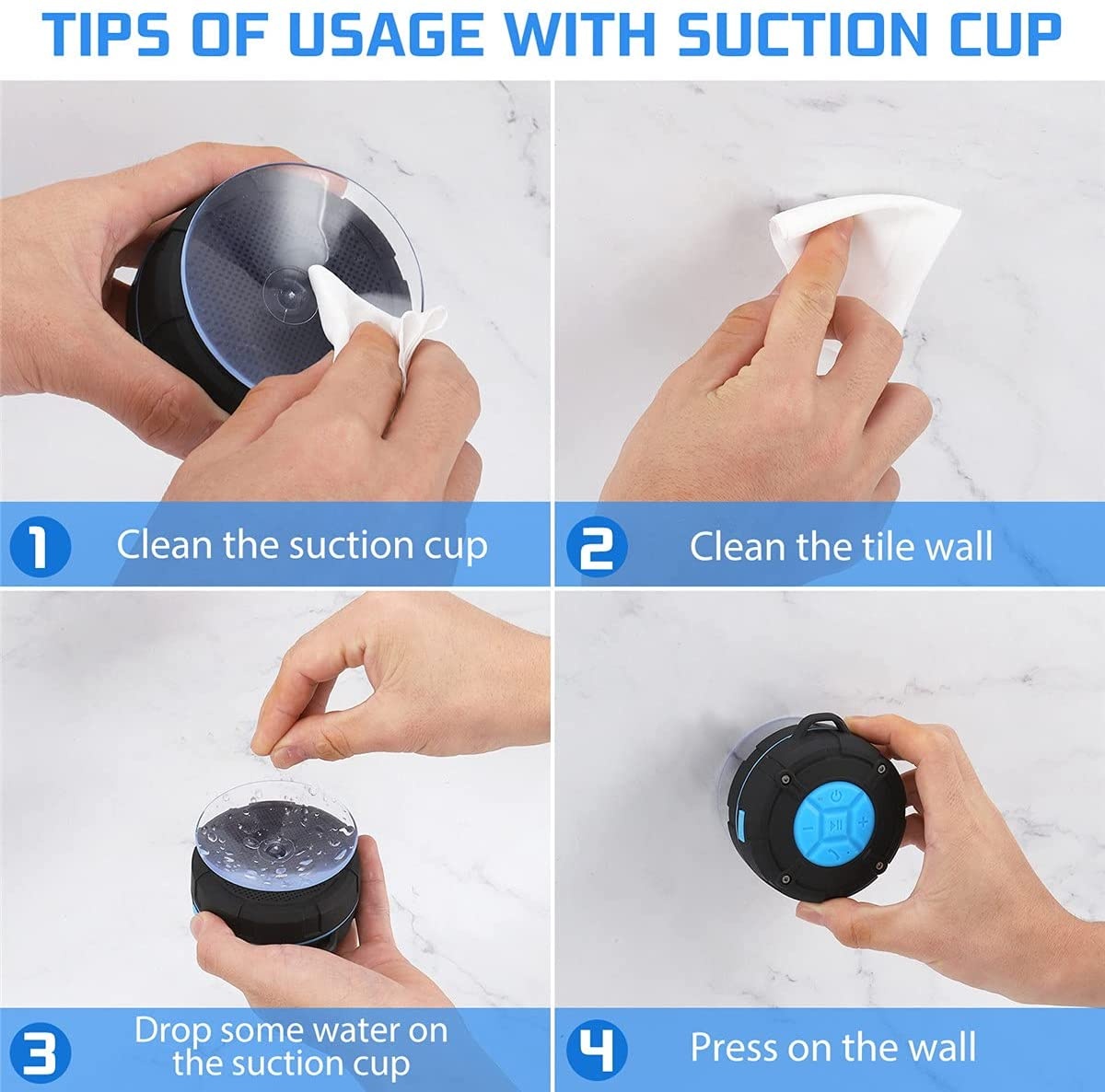 TIPS OF USAGE WITH SUCTION CUP

1 Clean the suction cup

2 Clean the tile wall

3 Drop some water on the suction cup

4 Press on the wall