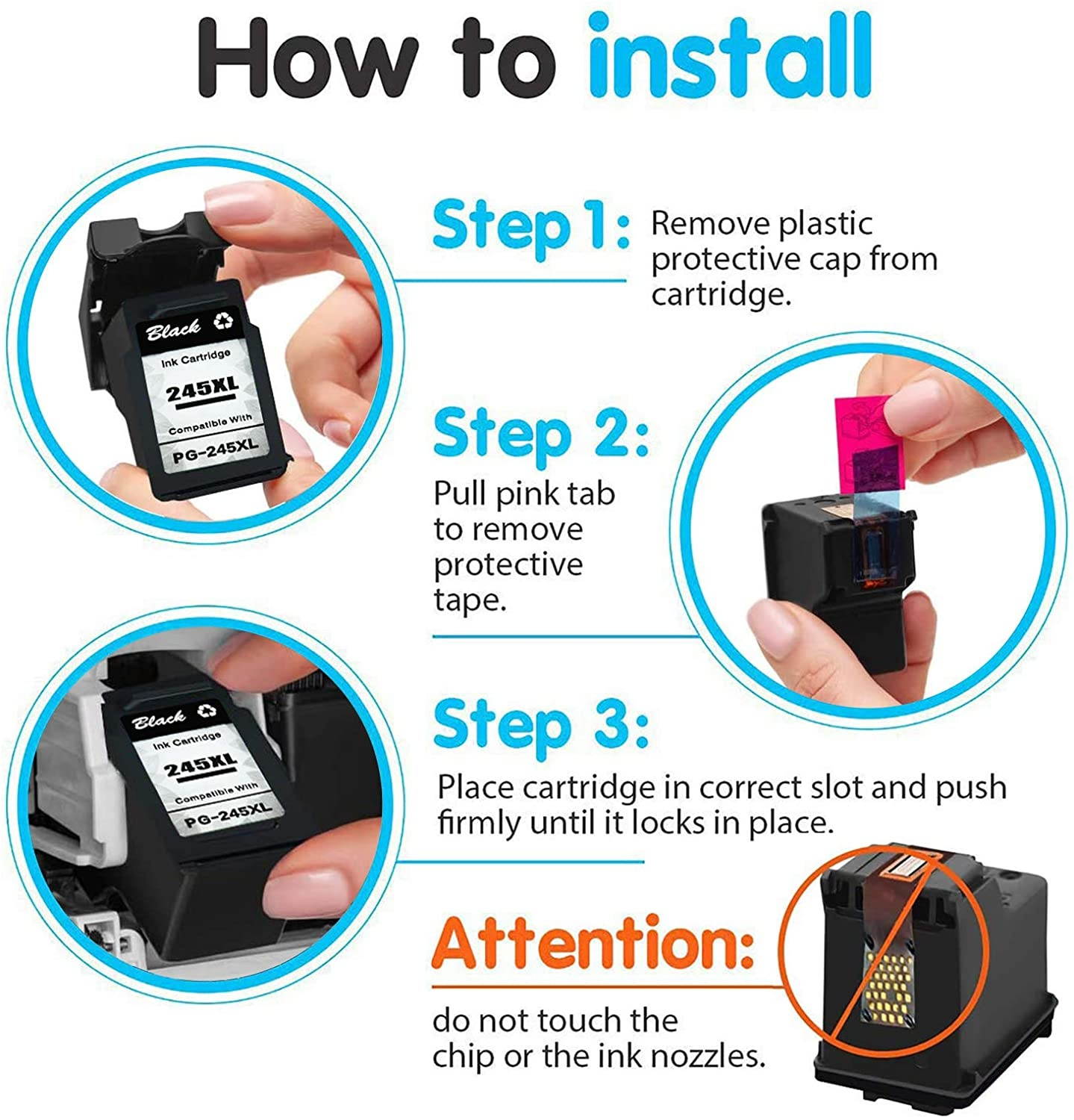 How to install

Black
Ink Cartridge
245XL
Compatible With
PG-245XL

Step 1: Remove plastic protective cap from cartridge.

Step 2: Pull pink tab to remove protective tape.

Black
Ink Cartridge
245XL
Compatible With
PG-245XL

Step 3: Place cartridge in correct slot and push firmly until it locks in place.

Attention: do not touch the chip or the ink nozzles.