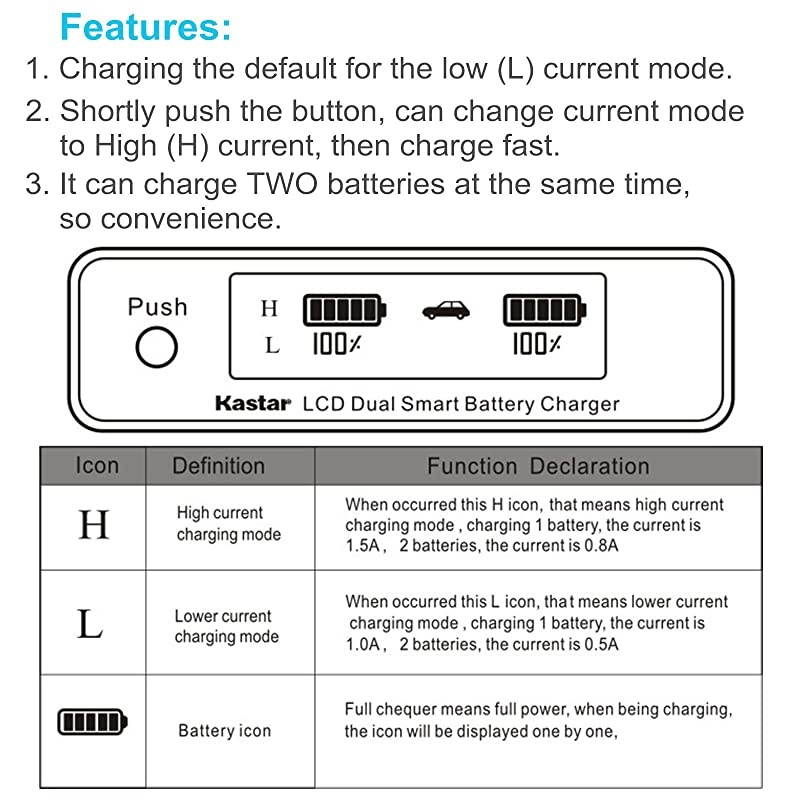 Features:
1. Charging the default for the low (L) current mode.
2. Shortly push the button, can change current mode to High (H) current, then charge fast.
3. It can charge TWO batteries at the same time, so convenience.

Push

H
L 100% 100%

Kastar LCD Dual Smart Battery Charger

| Icon | Definition | Function Declaration |
|---|---|---|
| H | High current charging mode | When occurred this H icon, that means high current charging mode , charging 1 battery, the current is 1.5A， 2 batteries, the current is 0.8A |
| L | Lower current charging mode | When occurred this L icon, that means lower current charging mode , charging 1 battery, the current is 1.0A， 2 batteries, the current is 0.5A |
|  | Battery icon | Full chequer means full power, when being charging, the icon will be displayed one by one, |