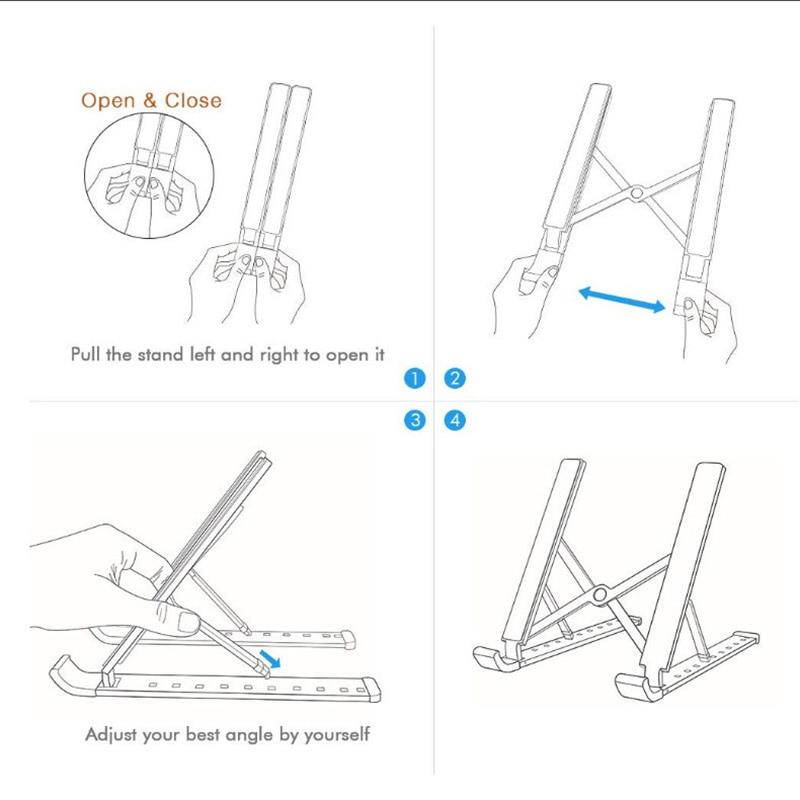 Open & Close

Pull the stand left and right to open it

1 2

3 4

Adjust your best angle by yourself