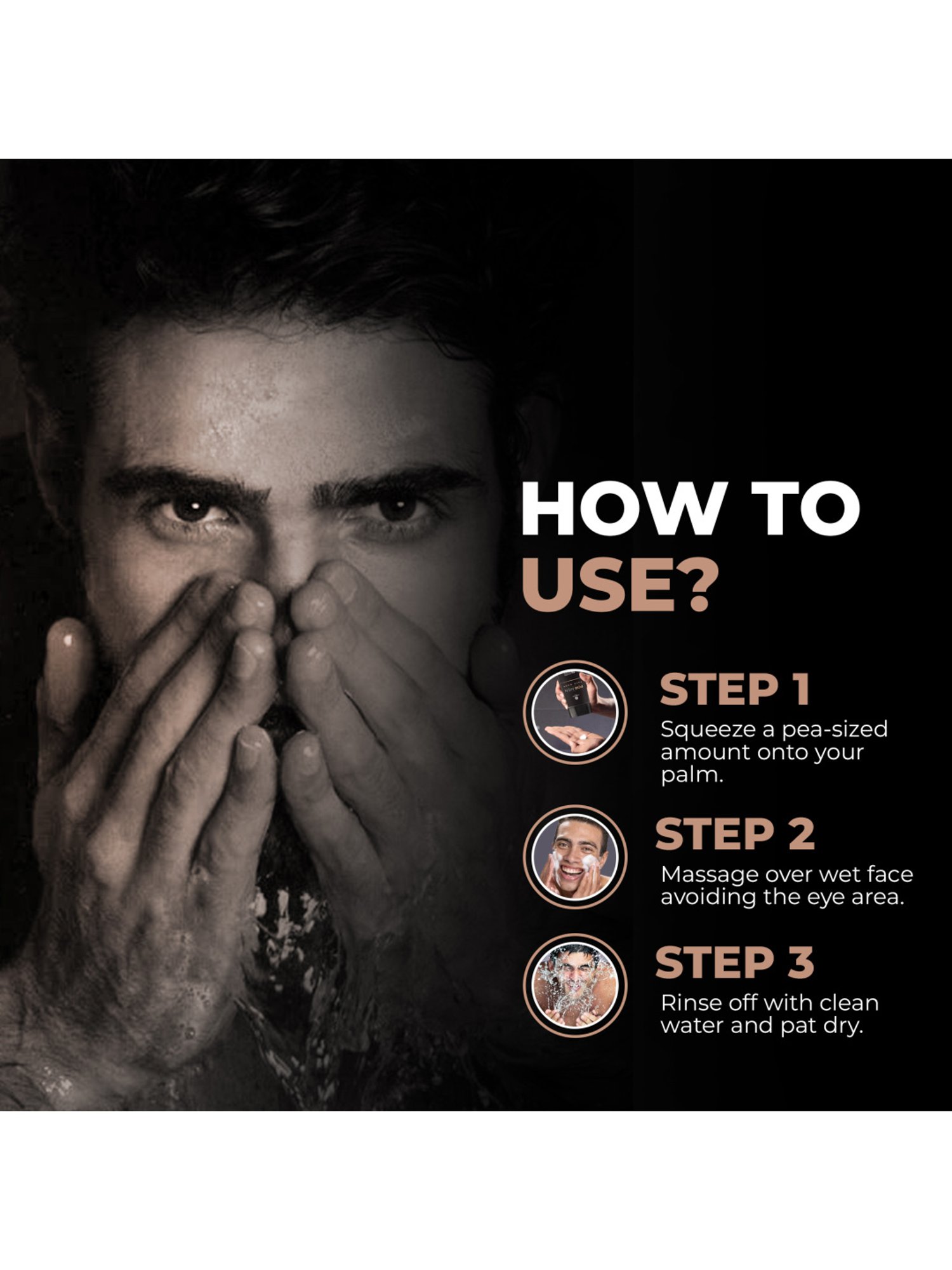 HOW TO USE?

STEP 1
Squeeze a pea-sized amount onto your palm.

STEP 2
Massage over wet face avoiding the eye area.

STEP 3
Rinse off with clean water and pat dry.