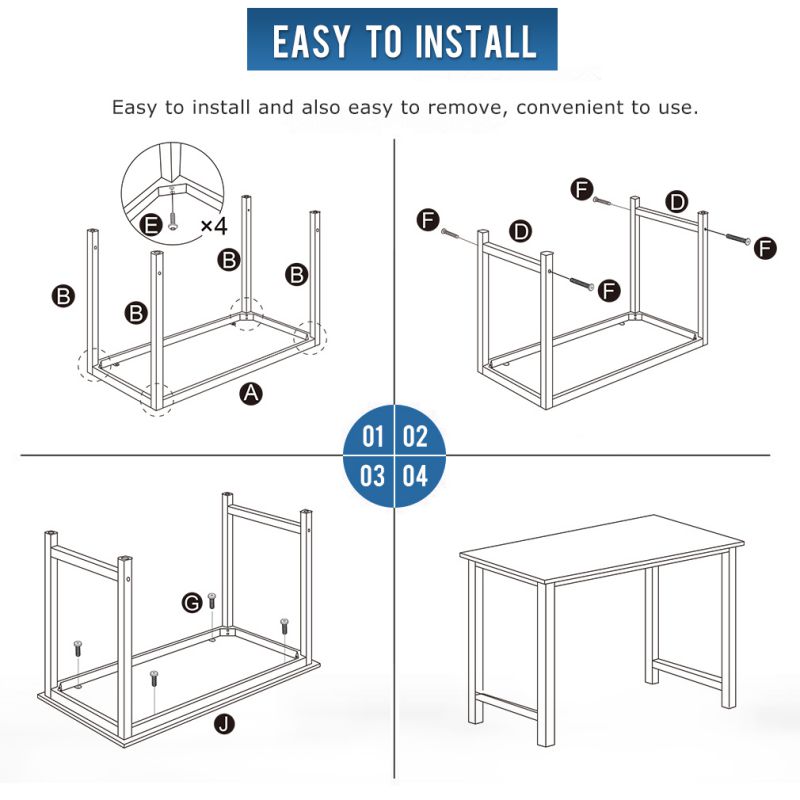 EASY TO INSTALL

Easy to install and also easy to remove, convenient to use.

E ×4

B B B B

A

F D F

F D F

01 02
03 04

G

J