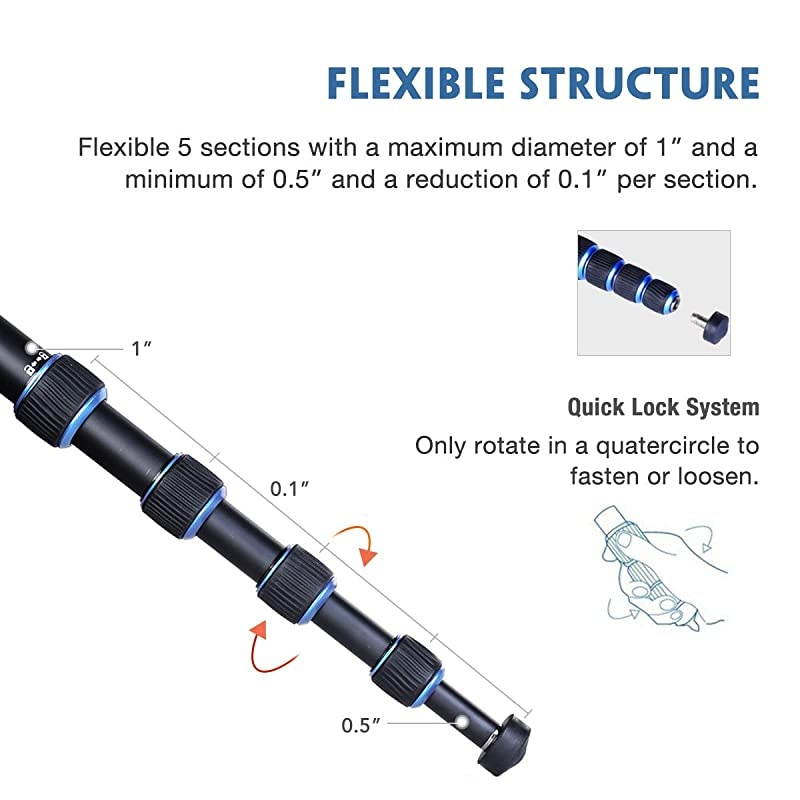 FLEXIBLE STRUCTURE

Flexible 5 sections with a maximum diameter of 1″ and a minimum of 0.5″ and a reduction of 0.1″ per section.

1″

0.1″

0.5″

Quick Lock System

Only rotate in a quatercircle to fasten or loosen.