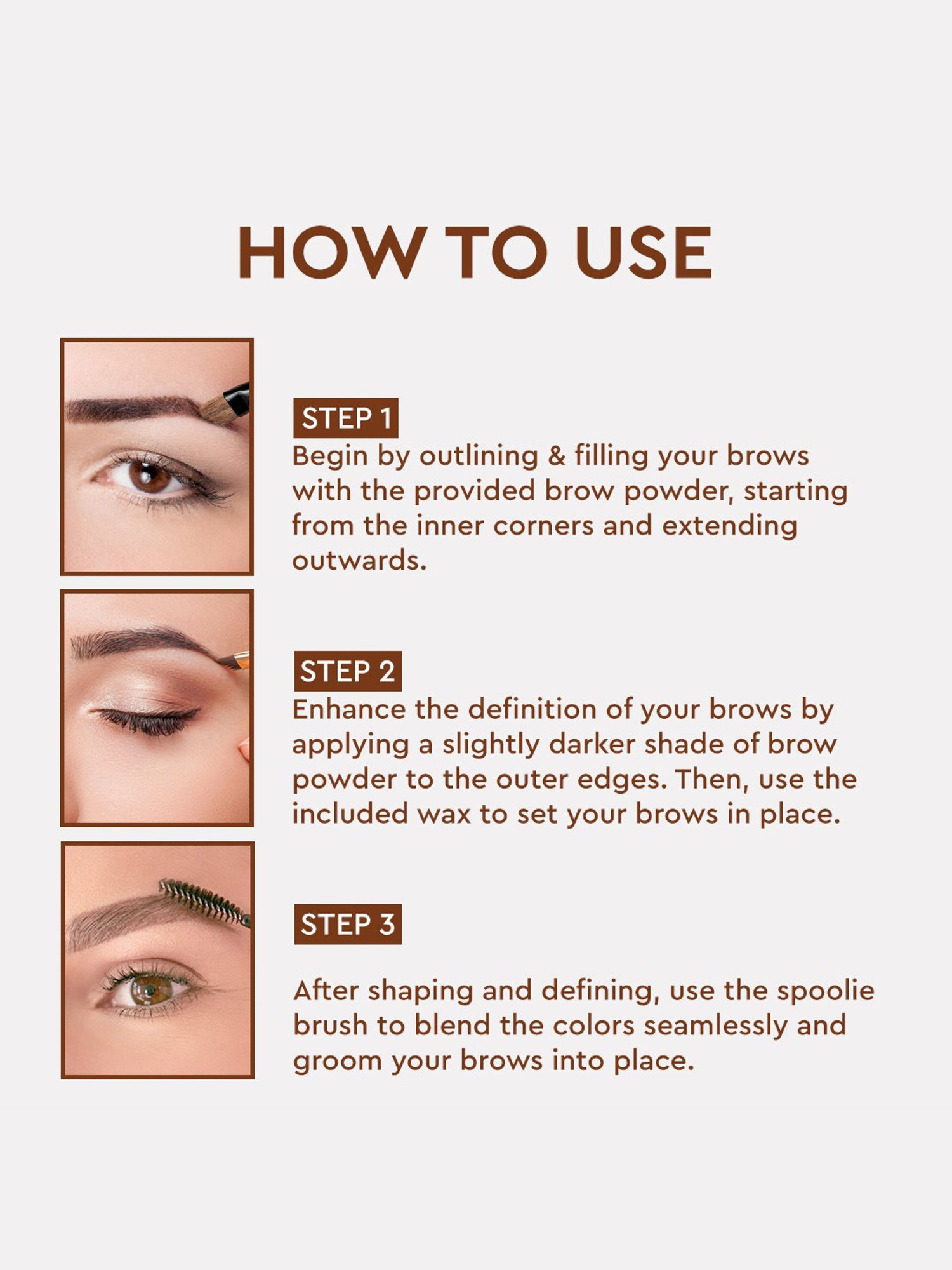 HOW TO USE

STEP 1
Begin by outlining & filling your brows with the provided brow powder, starting from the inner corners and extending outwards.

STEP 2
Enhance the definition of your brows by applying a slightly darker shade of brow powder to the outer edges. Then, use the included wax to set your brows in place.

STEP 3
After shaping and defining, use the spoolie brush to blend the colors seamlessly and groom your brows into place.