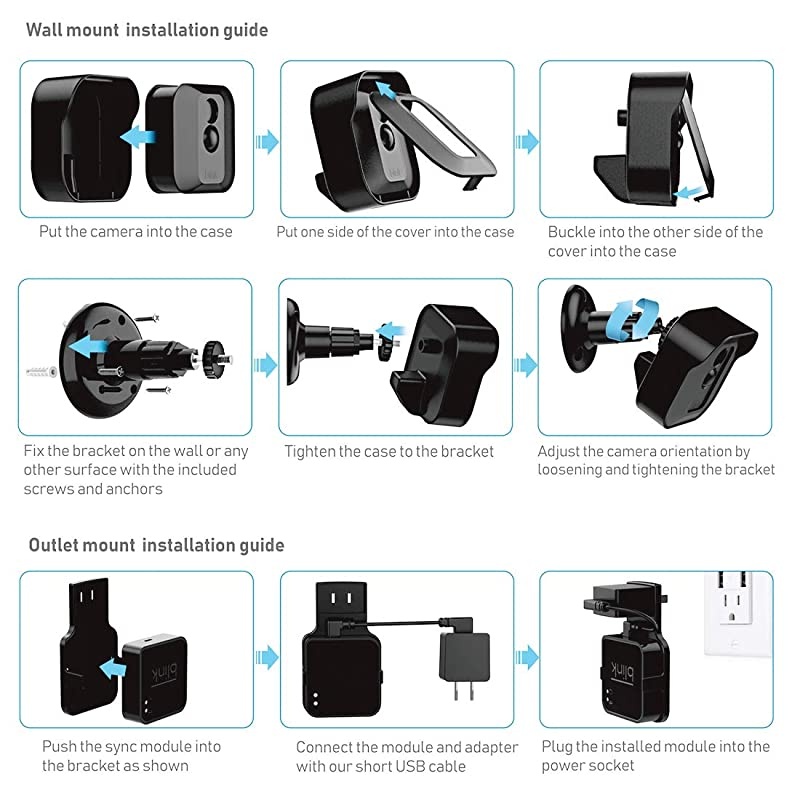 Wall mount installation guide

Put the camera into the case

Put one side of the cover into the case

Buckle into the other side of the cover into the case

Fix the bracket on the wall or any other surface with the included screws and anchors

Tighten the case to the bracket

Adjust the camera orientation by loosening and tightening the bracket

Outlet mount installation guide

blink

Push the sync module into the bracket as shown

Connect the module and adapter with our short USB cable

blink

Plug the installed module into the power socket