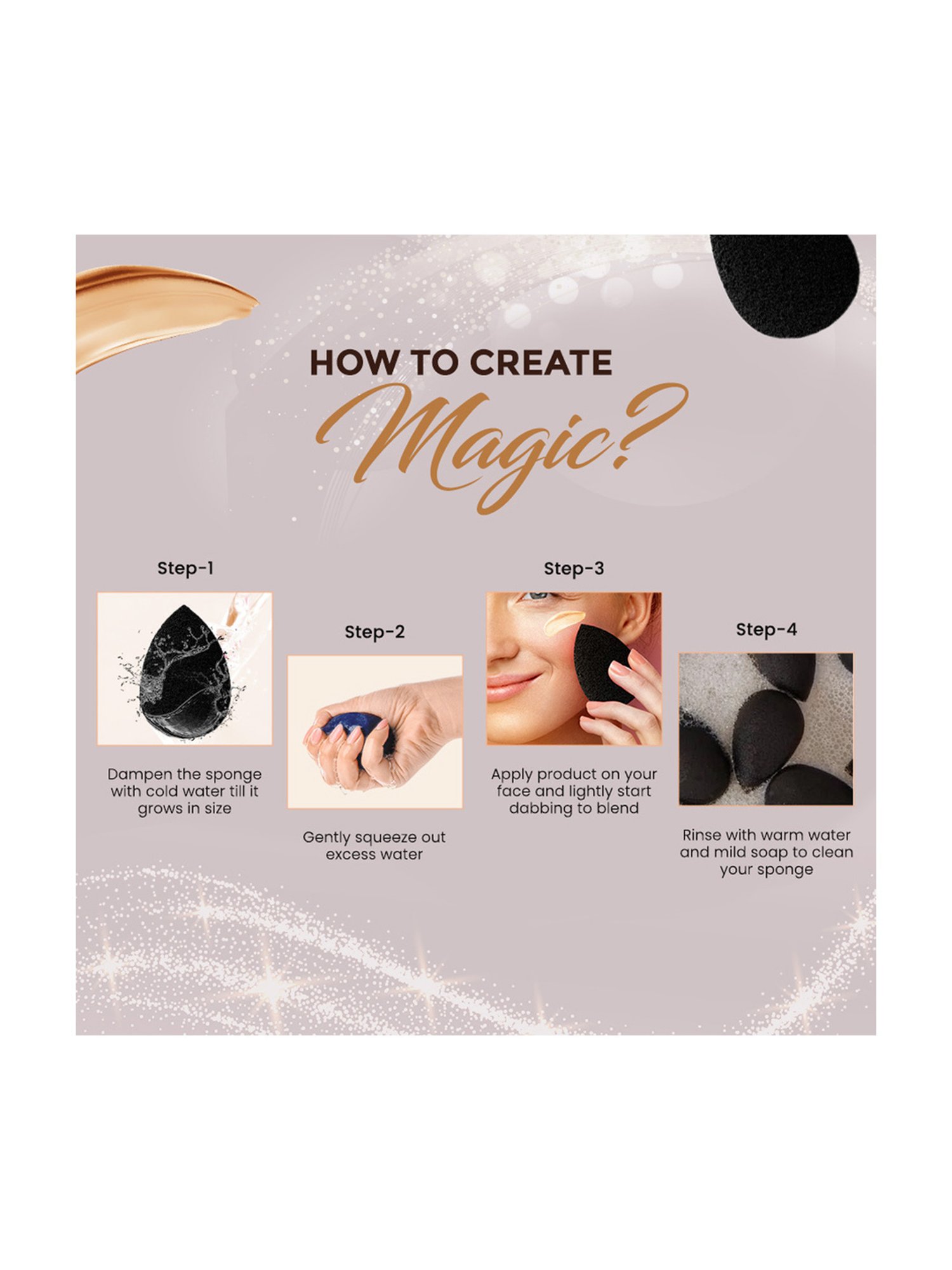 HOW TO CREATE
Magic?

Step-1

Dampen the sponge with cold water till it grows in size

Step-2

Gently squeeze out excess water

Step-3

Apply product on your face and lightly start dabbing to blend

Step-4

Rinse with warm water and mild soap to clean your sponge