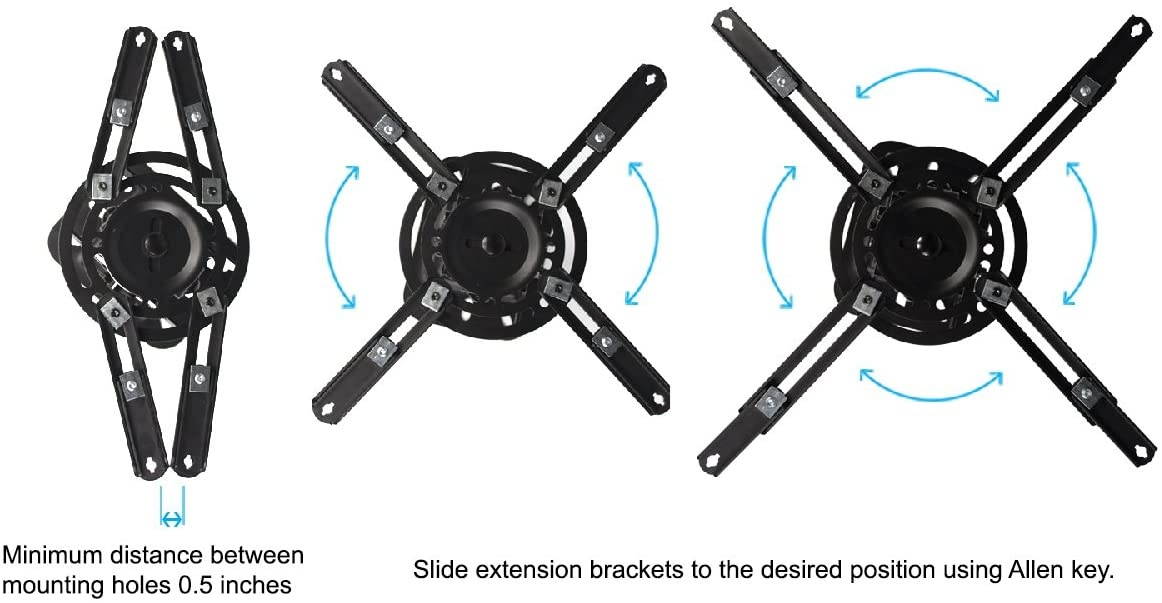 Minimum distance between mounting holes 0.5 inches

Slide extension brackets to the desired position using Allen key.