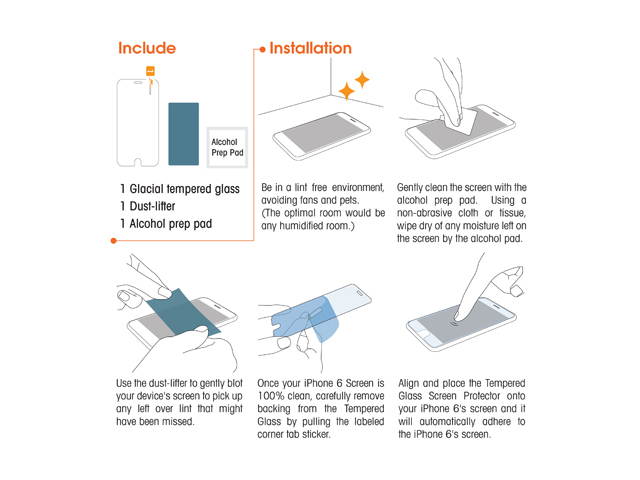 Include

Alcohol Prep Pad

1 Glacial tempered glass
1 Dust-lifter
1 Alcohol prep pad

Installation

Be in a lint free environment, avoiding fans and pets. (The optimal room would be any humidified room.)

Gently clean the screen with the alcohol prep pad. Using a non-abrasive cloth or tissue, wipe dry of any moisture left on the screen by the alcohol pad.

Use the dust-lifter to gently blot your device's screen to pick up any left over lint that might have been missed.

Once your iPhone 6 Screen is 100% clean, carefully remove backing from the Tempered Glass by pulling the labeled corner tab sticker.

Align and place the Tempered Glass Screen Protector onto your iPhone 6's screen and it will automatically adhere to the iPhone 6's screen.