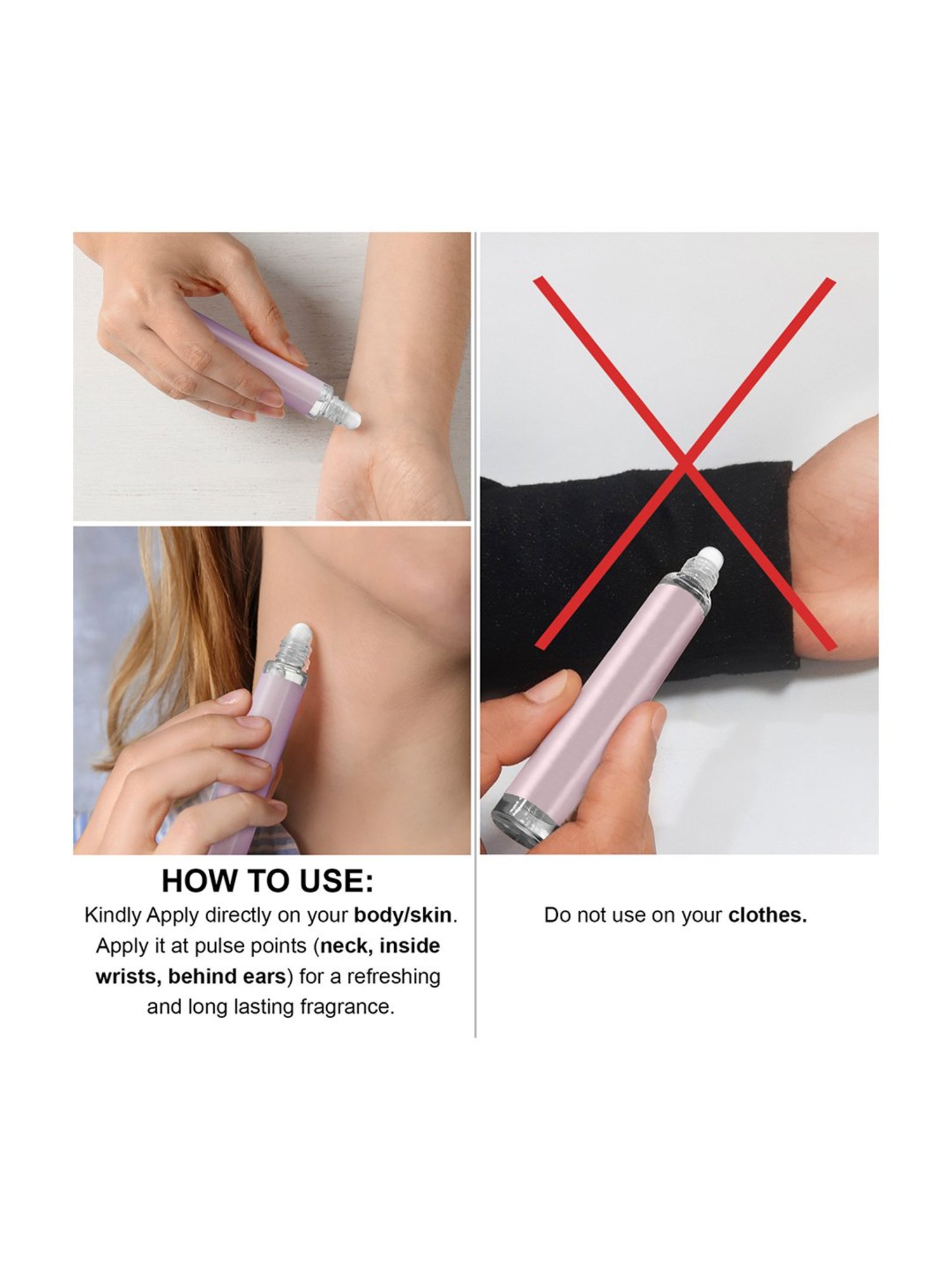 HOW TO USE:

Kindly Apply directly on your body/skin. Apply it at pulse points (neck, inside wrists, behind ears) for a refreshing and long lasting fragrance.

Do not use on your clothes.