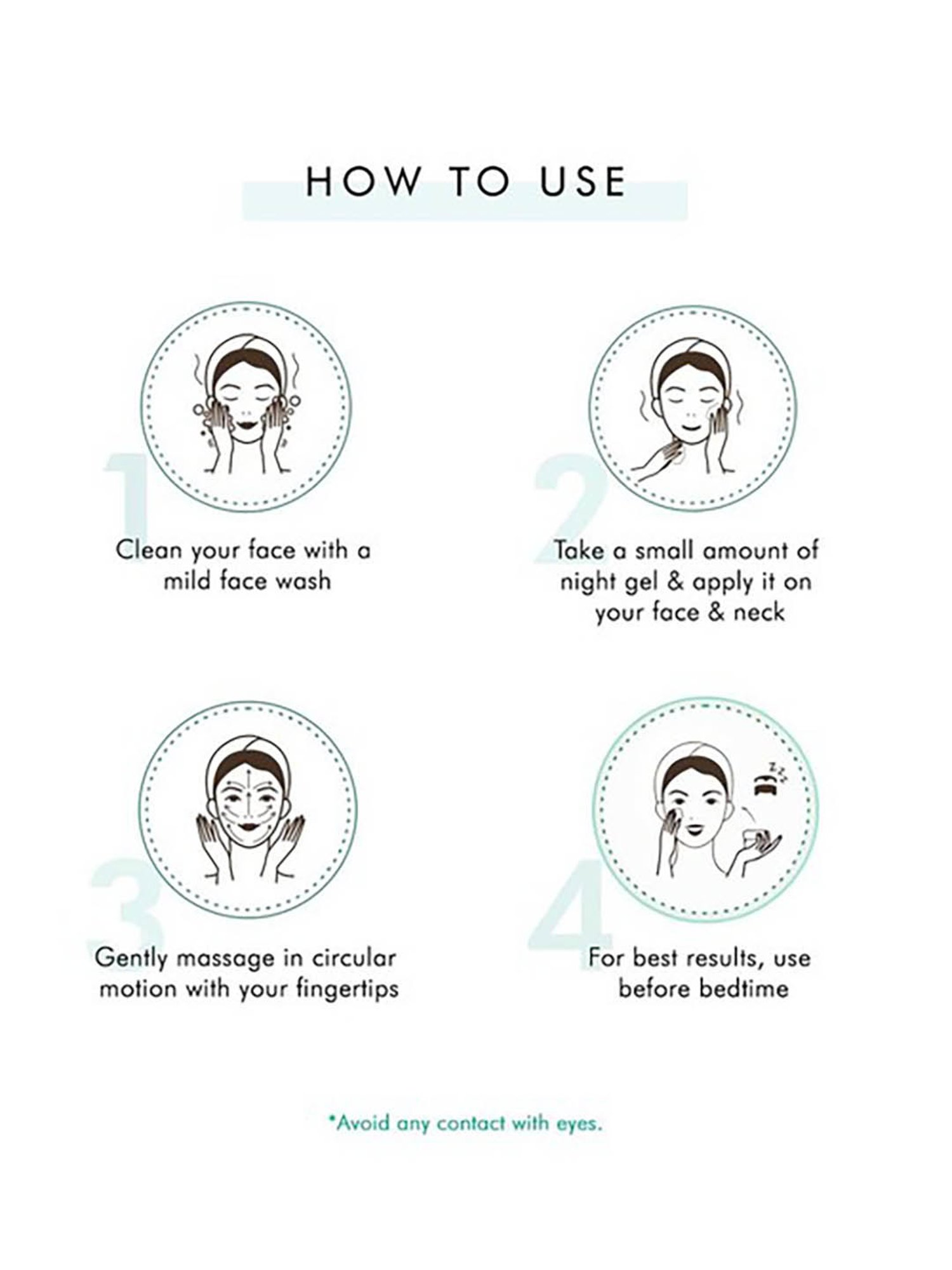 HOW TO USE

1
Clean your face with a mild face wash

2
Take a small amount of night gel & apply it on your face & neck

3
Gently massage in circular motion with your fingertips

4
For best results, use before bedtime

*Avoid any contact with eyes.