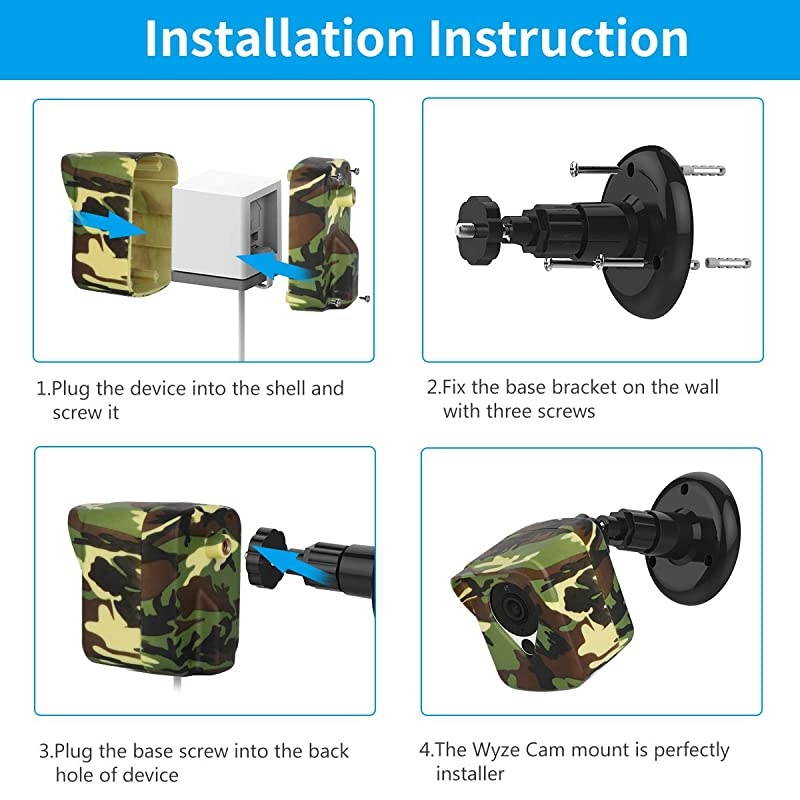 Installation Instruction

1.Plug the device into the shell and screw it

2.Fix the base bracket on the wall with three screws

3.Plug the base screw into the back hole of device

4.The Wyze Cam mount is perfectly installer