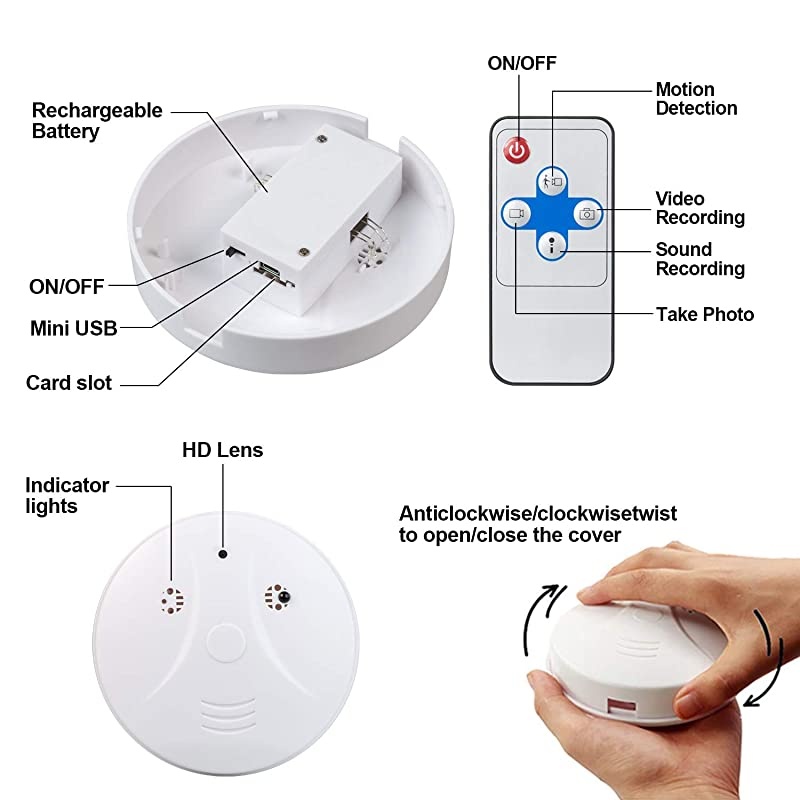 Rechargeable Battery

ON/OFF

Mini USB

Card slot

ON/OFF

Motion Detection

Video Recording

Sound Recording

Take Photo

HD Lens

Indicator lights

Anticlockwise/clockwisetwist to open/close the cover