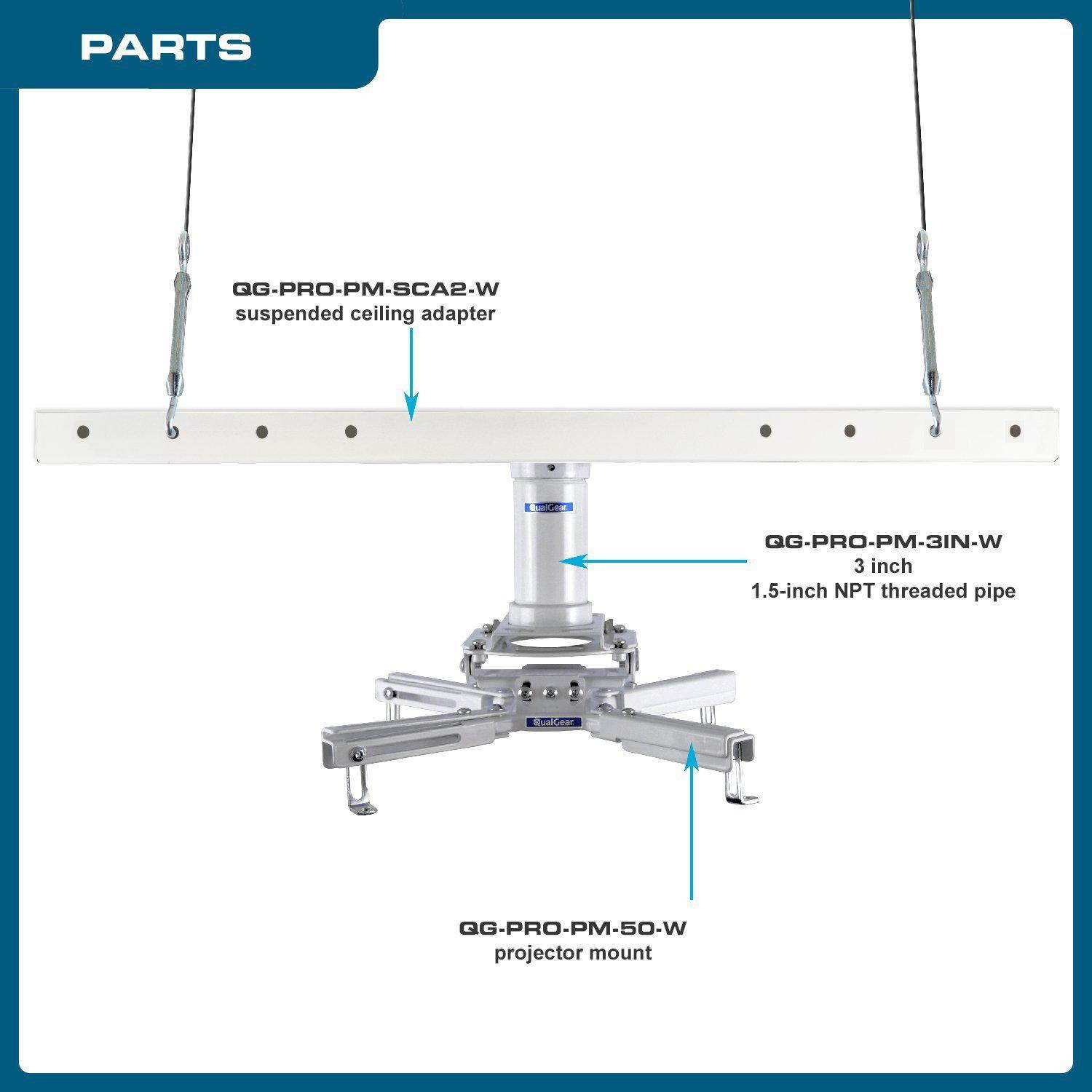 PARTS

QG-PRO-PM-SCA2-W
suspended ceiling adapter

QualGear

QG-PRO-PM-3IN-W
3 inch
1.5-inch NPT threaded pipe

QualGear

QG-PRO-PM-50-W
projector mount