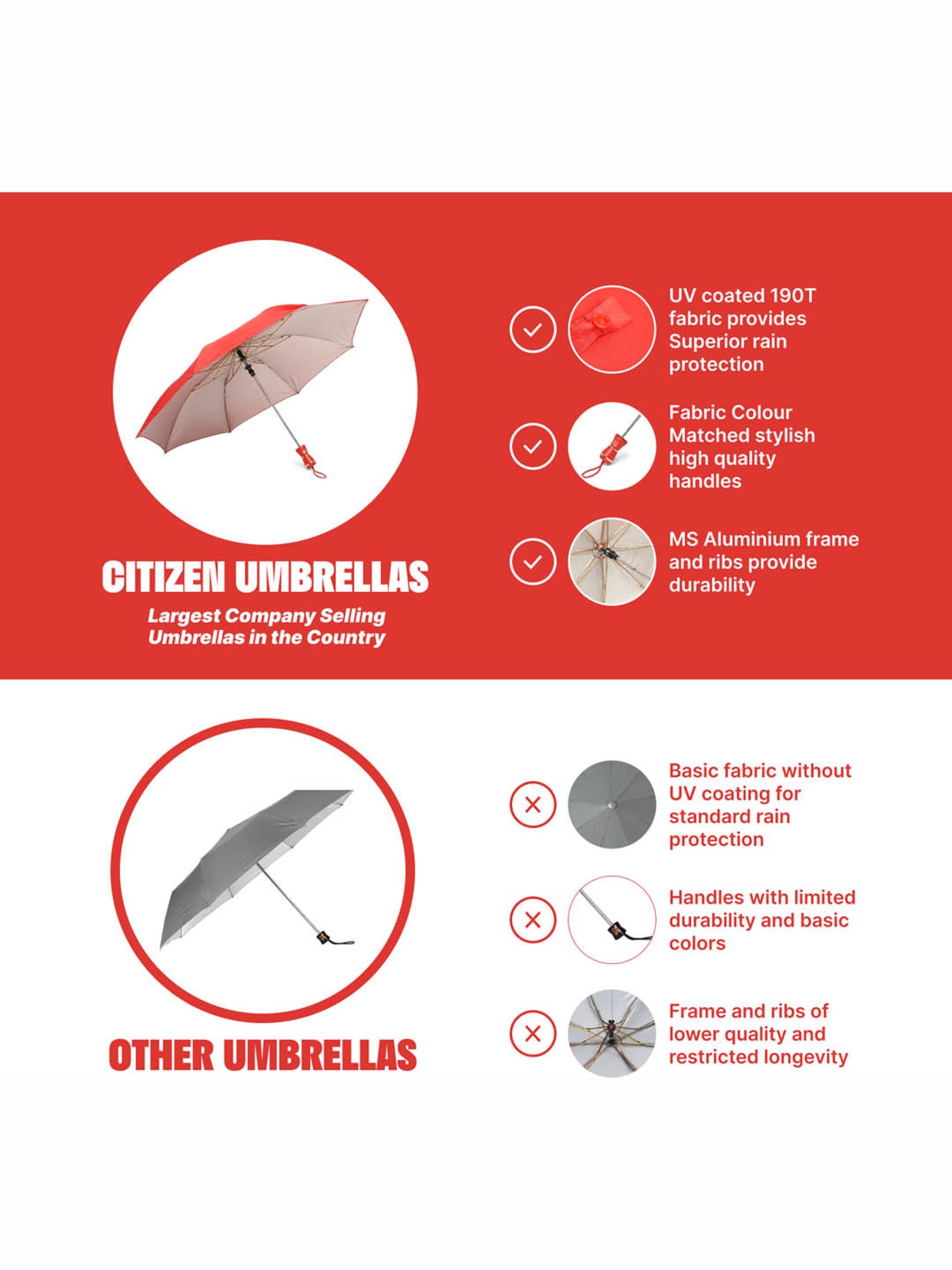 CITIZEN UMBRELLAS

Largest Company Selling Umbrellas in the Country

UV coated 190T fabric provides Superior rain protection

Fabric Colour Matched stylish high quality handles

MS Aluminium frame and ribs provide durability

OTHER UMBRELLAS

Basic fabric without UV coating for standard rain protection

Handles with limited durability and basic colors

Frame and ribs of lower quality and restricted longevity