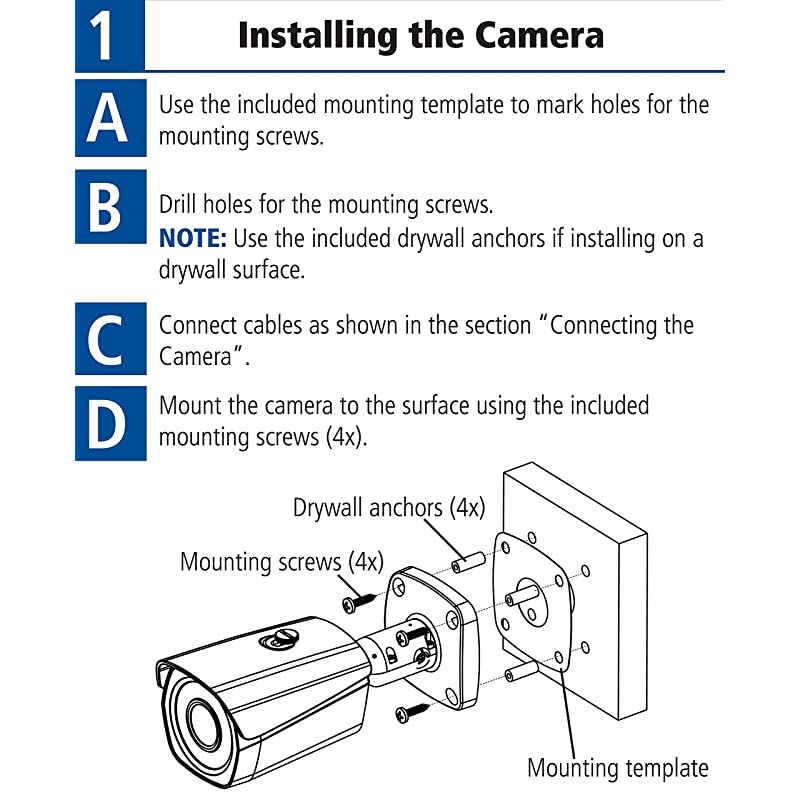 1 Installing the Camera

A Use the included mounting template to mark holes for the mounting screws.

B Drill holes for the mounting screws.
NOTE: Use the included drywall anchors if installing on a drywall surface.

C Connect cables as shown in the section "Connecting the Camera".

D Mount the camera to the surface using the included mounting screws (4x).

Drywall anchors (4x)

Mounting screws (4x)

Mounting template