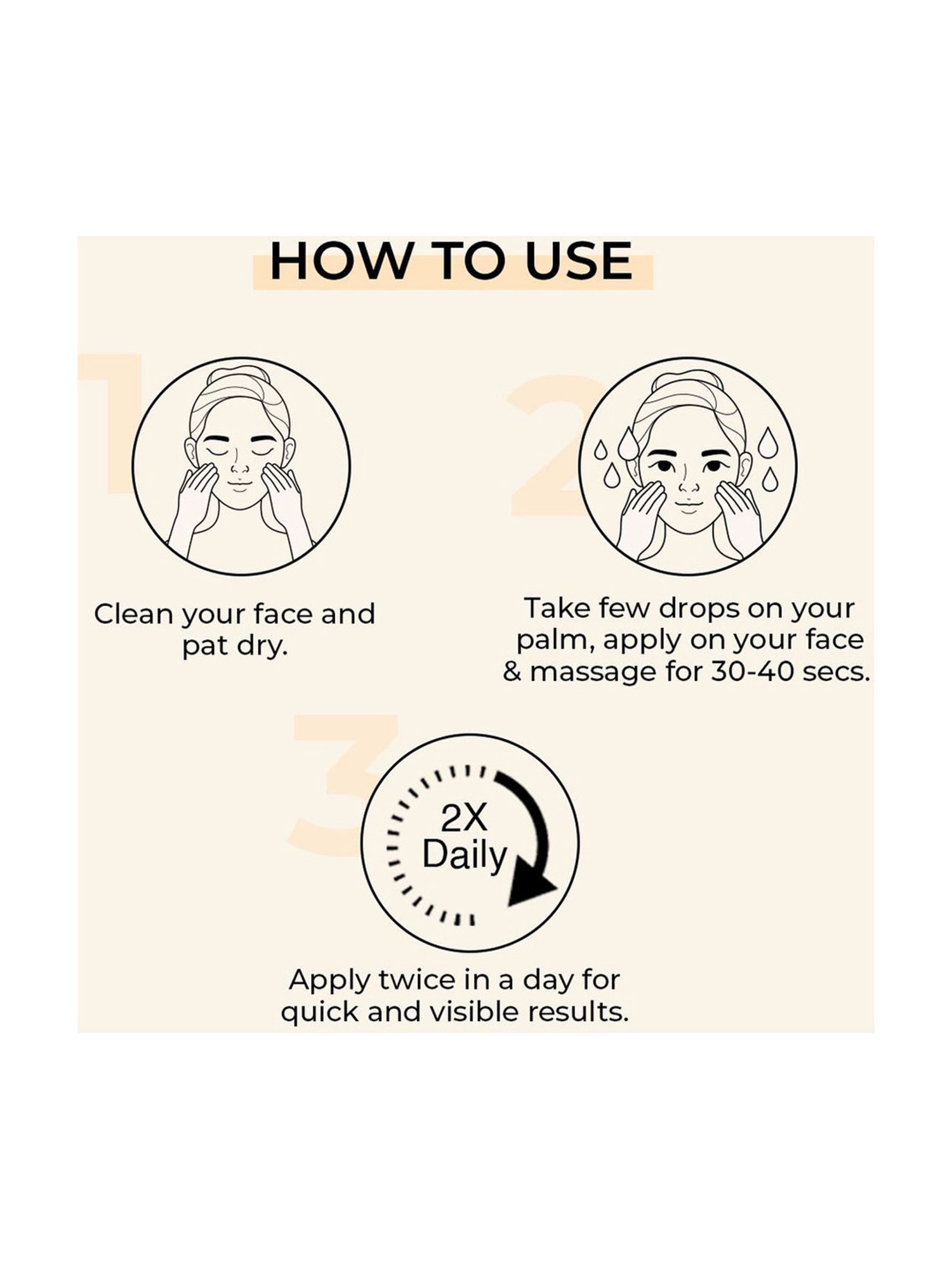 HOW TO USE

1

Clean your face and pat dry.

2

Take few drops on your palm, apply on your face & massage for 30-40 secs.

3

2X Daily

Apply twice in a day for quick and visible results.