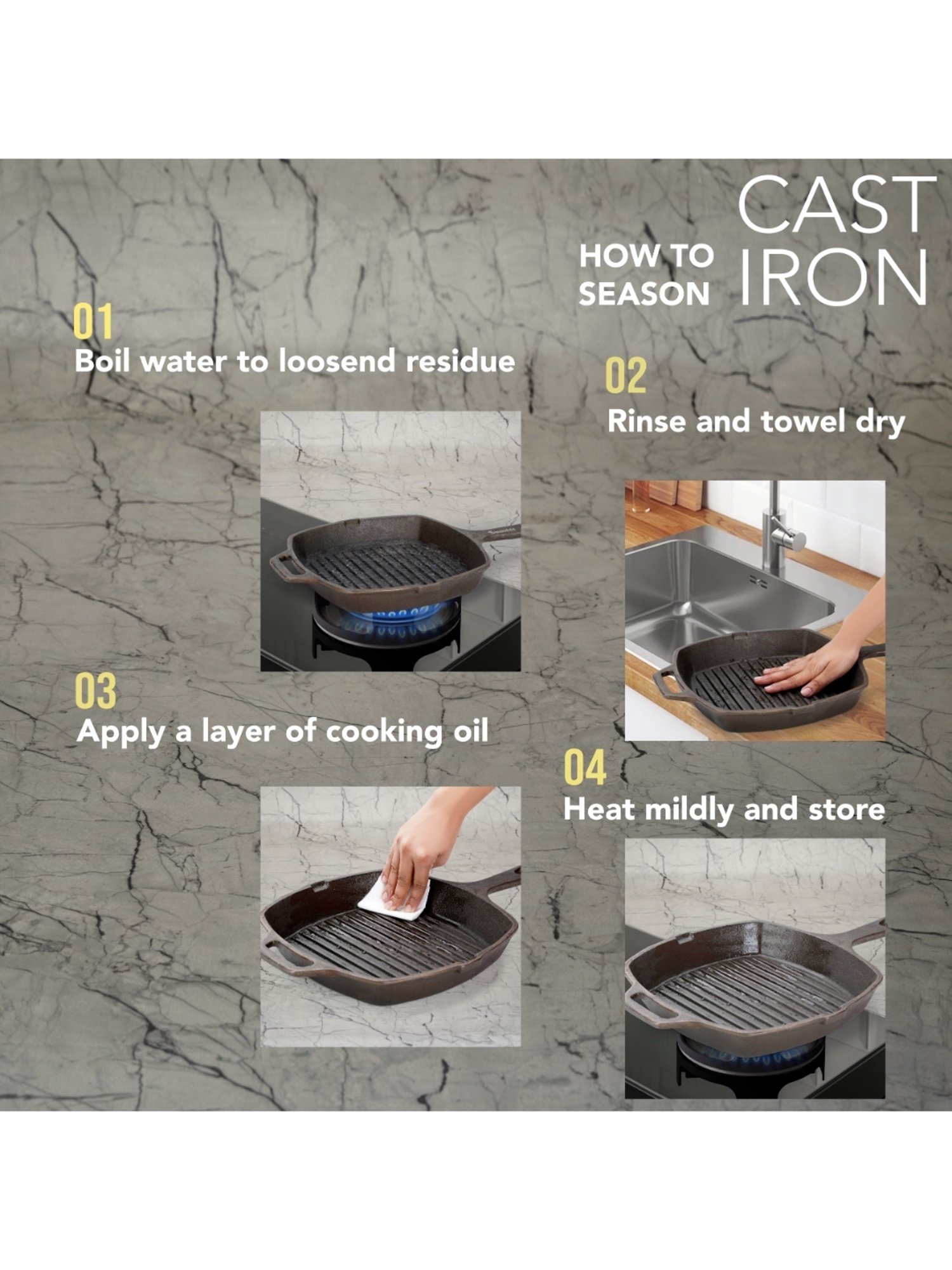 HOW TO SEASON CAST IRON

01
Boil water to loosend residue

02
Rinse and towel dry

03
Apply a layer of cooking oil

04
Heat mildly and store