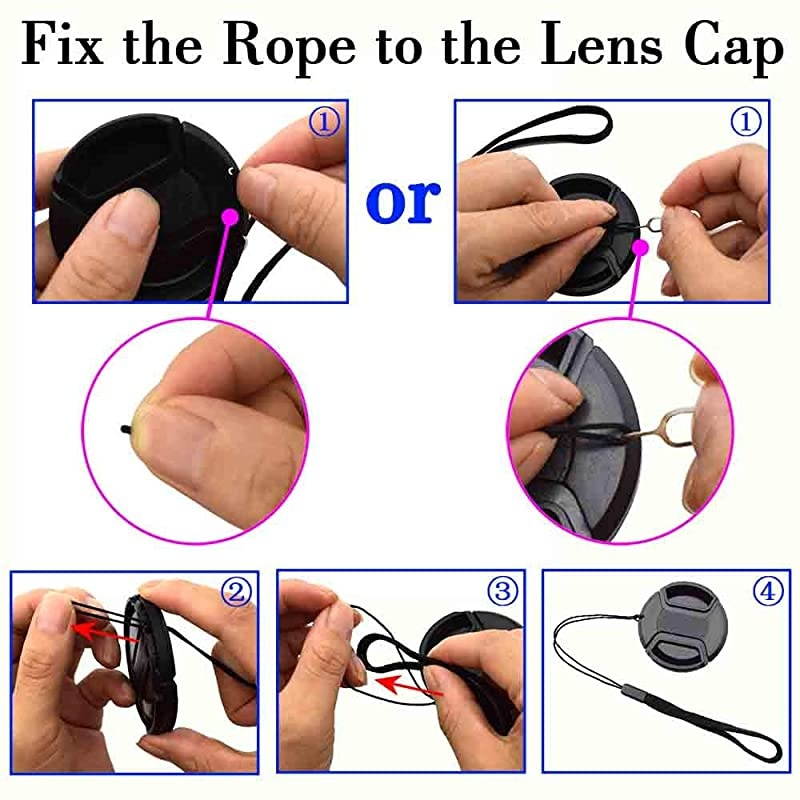 Fix the Rope to the Lens Cap

①

or

①

②

③

④