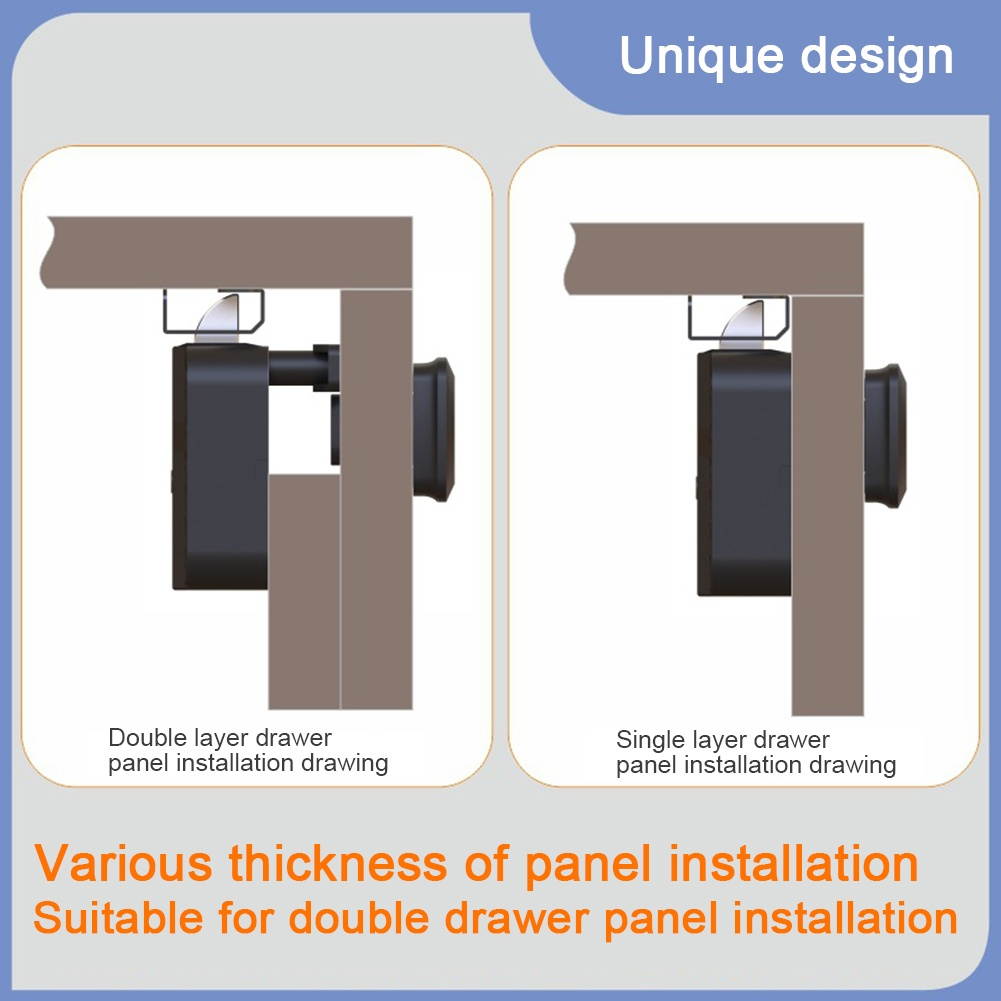 Unique design

Double layer drawer panel installation drawing

Single layer drawer panel installation drawing

Various thickness of panel installation
Suitable for double drawer panel installation