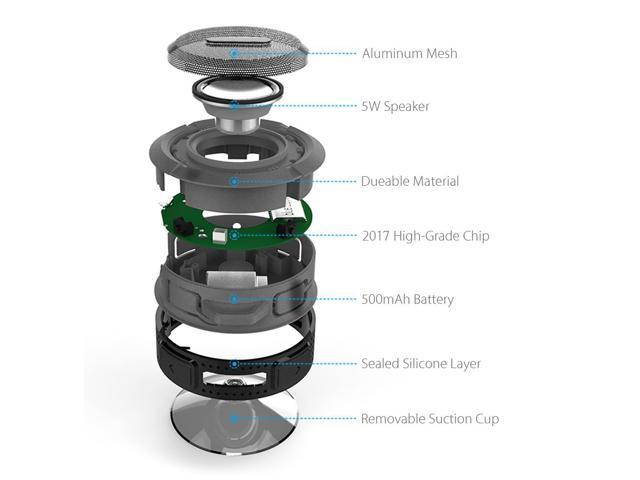 Aluminum Mesh

5W Speaker

Dueable Material

2017 High-Grade Chip

500mAh Battery

Sealed Silicone Layer

Removable Suction Cup