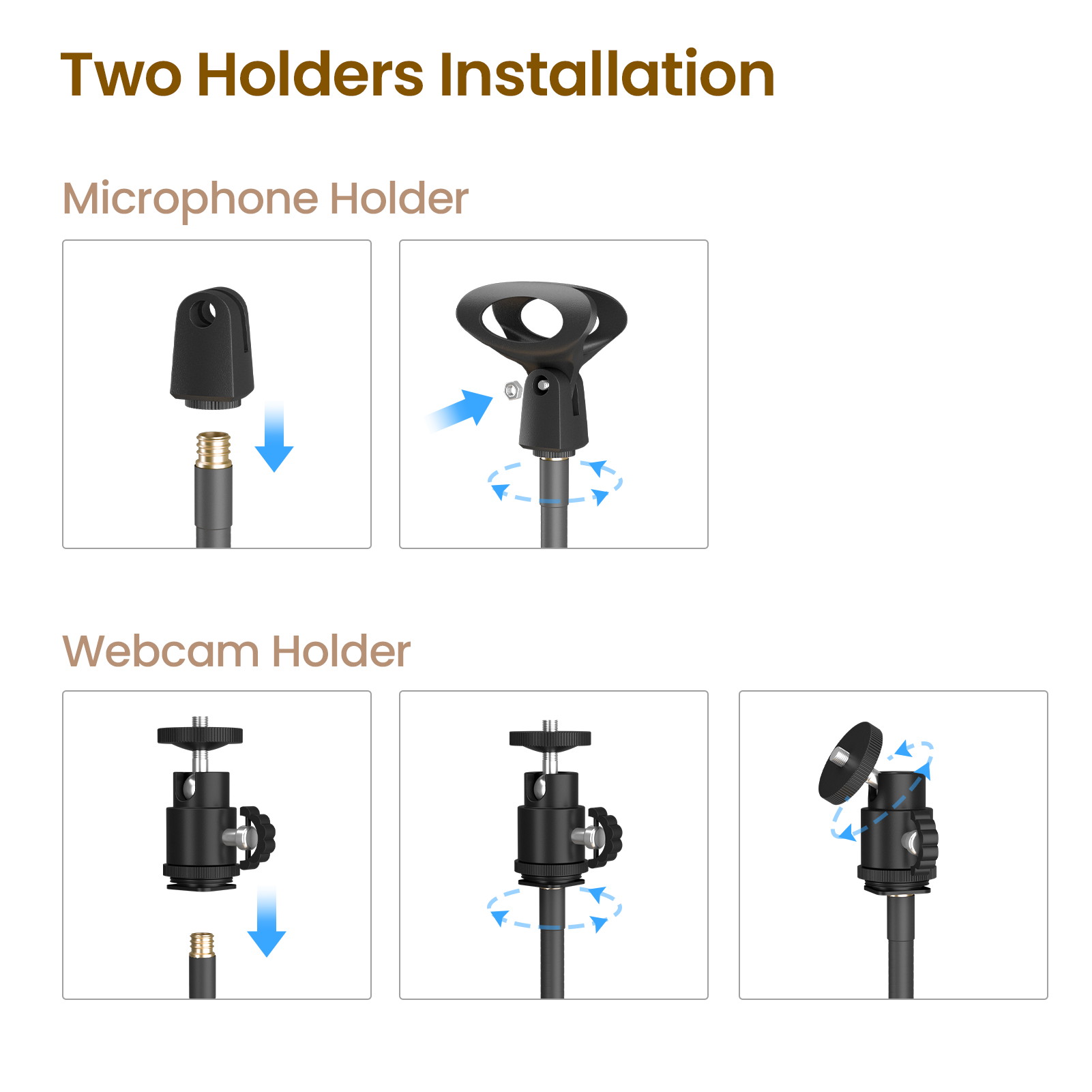 Two Holders Installation

Microphone Holder

Webcam Holder